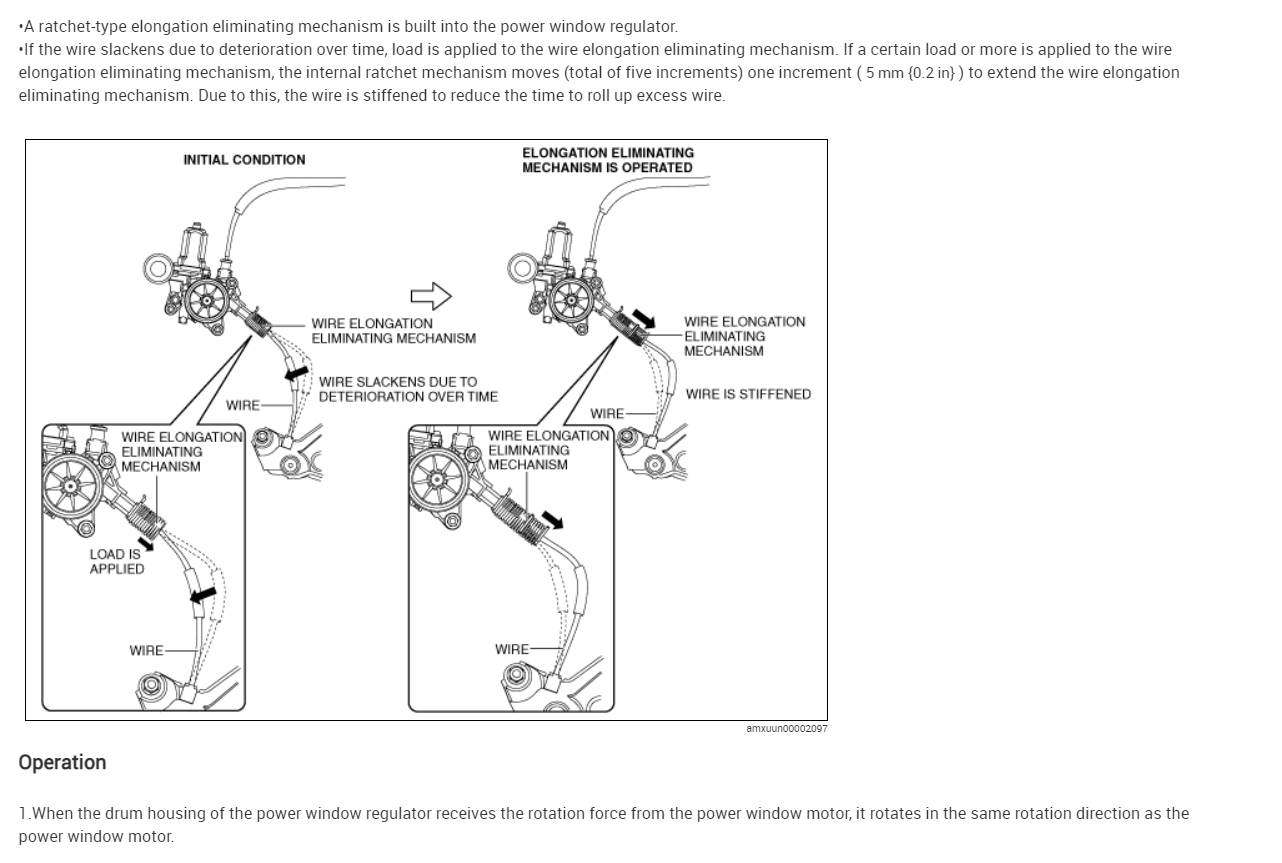 •A ratchet-type elongation eliminating mechanism is built into the power window regulator.
•If the wire slackens due to deterioration over time, load is applied to the wire elongation eliminating mechanism. If a certain load or more is applied to the wire elongation eliminating mechanism, the internal ratchet mechanism moves (total of five increments) one increment ( 5 mm {0.2 in} ) to extend the wire elongation eliminating mechanism. Due to this, the wire is stiffened to reduce the time to roll up excess wire.

INITIAL CONDITION

WIRE ELONGATION ELIMINATING MECHANISM

WIRE SLACKENS DUE TO DETERIORATION OVER TIME

WIRE

WIRE ELONGATION ELIMINATING MECHANISM

LOAD IS APPLIED

WIRE

ELONGATION ELIMINATING MECHANISM IS OPERATED

WIRE ELONGATION ELIMINATING MECHANISM

WIRE IS STIFFENED

WIRE

WIRE ELONGATION ELIMINATING MECHANISM

WIRE

amxuun00002097

Operation

1.When the drum housing of the power window regulator receives the rotation force from the power window motor, it rotates in the same rotation direction as the power window motor.