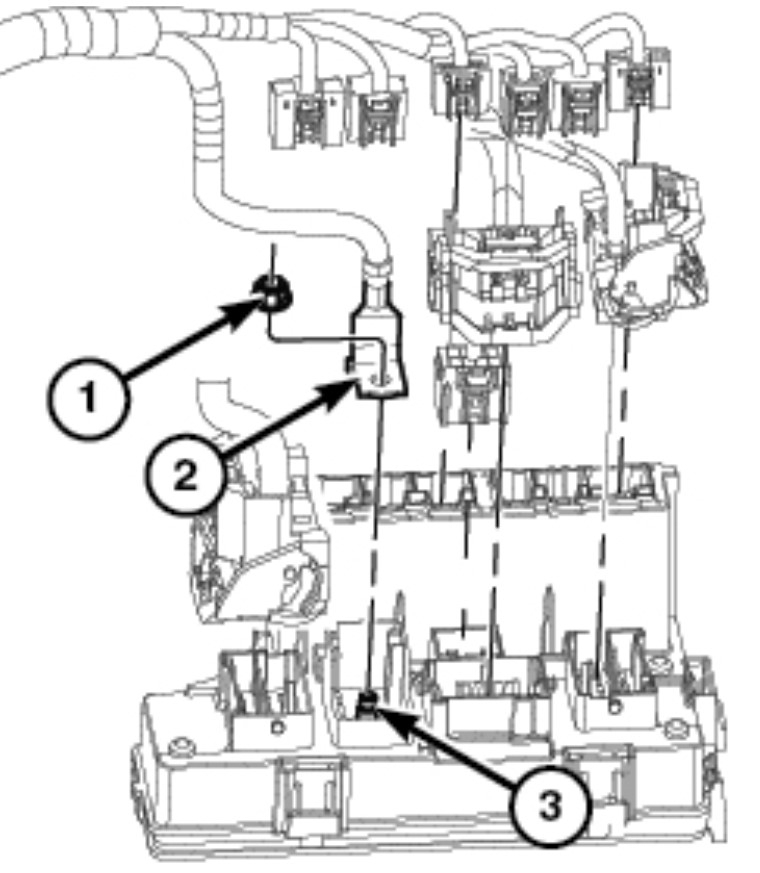 1
2
3