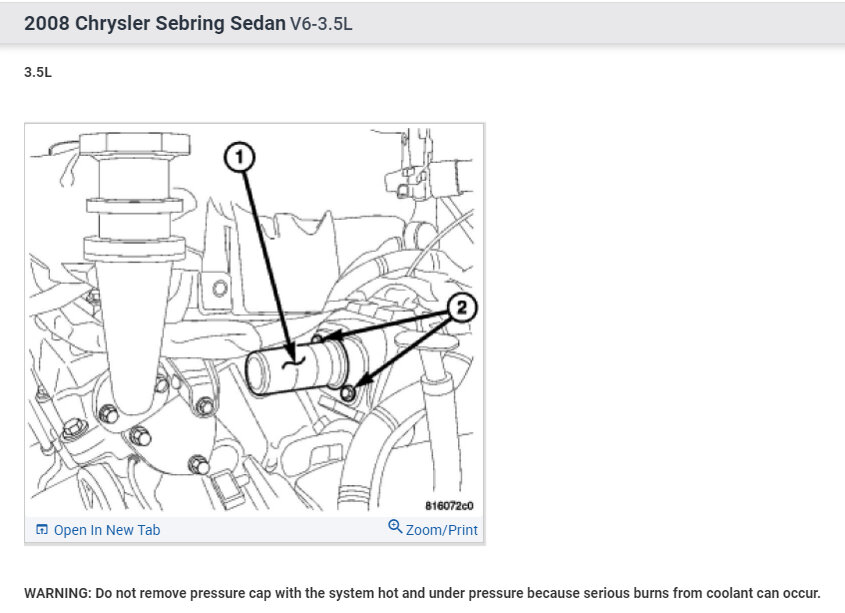 2008 Chrysler Sebring Sedan V6-3.5L

3.5L

1

2

816072c0

Open In New Tab

Zoom/Print

WARNING: Do not remove pressure cap with the system hot and under pressure because serious burns from coolant can occur.