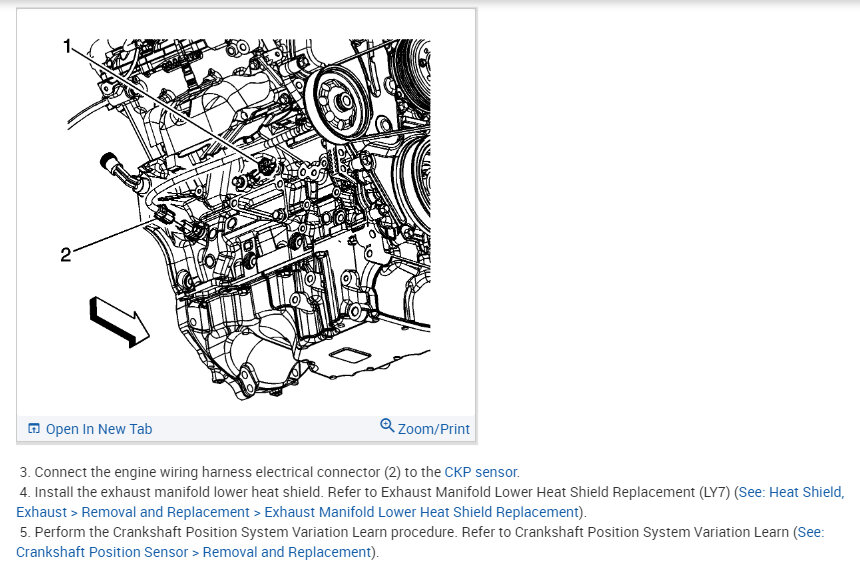 1

2

Open In New Tab

Zoom/Print

3. Connect the engine wiring harness electrical connector (2) to the CKP sensor.

4. Install the exhaust manifold lower heat shield. Refer to Exhaust Manifold Lower Heat Shield Replacement (LY7) (See: Heat Shield, Exhaust > Removal and Replacement > Exhaust Manifold Lower Heat Shield Replacement).

5. Perform the Crankshaft Position System Variation Learn procedure. Refer to Crankshaft Position System Variation Learn (See: Crankshaft Position Sensor > Removal and Replacement).