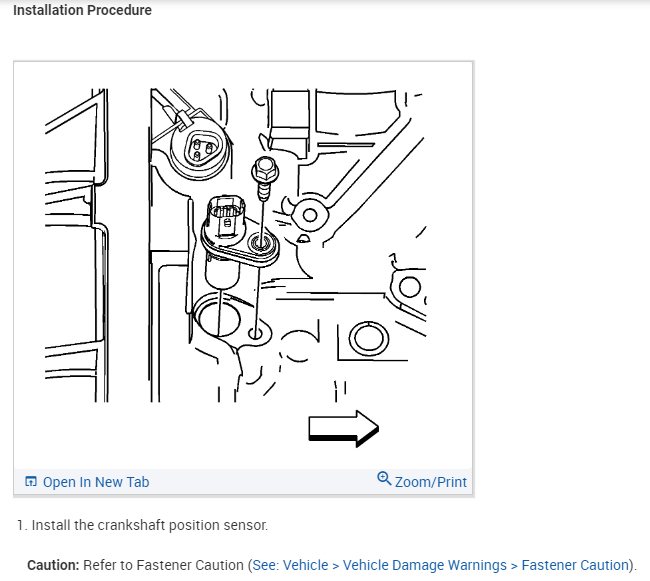 Installation Procedure

Open In New Tab

Zoom/Print

1. Install the crankshaft position sensor.

Caution: Refer to Fastener Caution (See: Vehicle > Vehicle Damage Warnings > Fastener Caution).