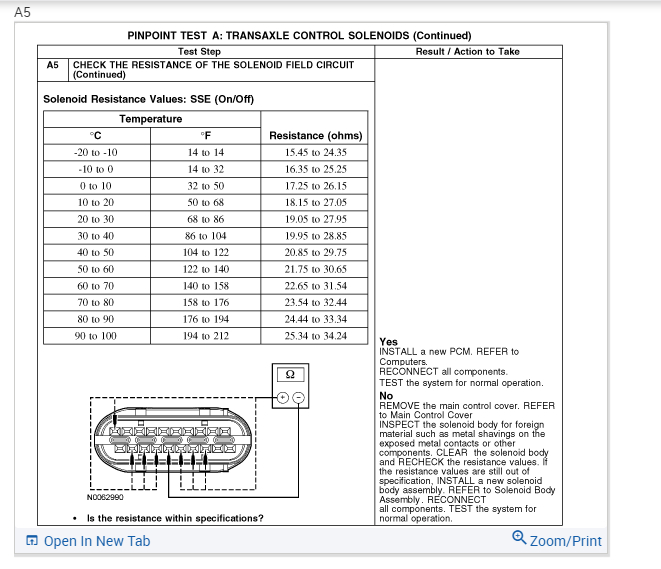 A5

PINPOINT TEST A: TRANSAXLE CONTROL SOLENOIDS (Continued)

| Test Step | | Result / Action to Take |
|---|---|---|
| A5 | CHECK THE RESISTANCE OF THE SOLENOID FIELD CIRCUIT (Continued) | |

Solenoid Resistance Values: SSE (On/Off)

| Temperature °C | Temperature °F | Resistance (ohms) |
|---|---|---|
| -20 to -10 | 14 to 14 | 15.45 to 24.35 |
| -10 to 0 | 14 to 32 | 16.35 to 25.25 |
| 0 to 10 | 32 to 50 | 17.25 to 26.15 |
| 10 to 20 | 50 to 68 | 18.15 to 27.05 |
| 20 to 30 | 68 to 86 | 19.05 to 27.95 |
| 30 to 40 | 86 to 104 | 19.95 to 28.85 |
| 40 to 50 | 104 to 122 | 20.85 to 29.75 |
| 50 to 60 | 122 to 140 | 21.75 to 30.65 |
| 60 to 70 | 140 to 158 | 22.65 to 31.54 |
| 70 to 80 | 158 to 176 | 23.54 to 32.44 |
| 80 to 90 | 176 to 194 | 24.44 to 33.34 |
| 90 to 100 | 194 to 212 | 25.34 to 34.24 |

Ω
+ −
N0062990

• Is the resistance within specifications?

Yes
INSTALL a new PCM. REFER to Computers.
RECONNECT all components.
TEST the system for normal operation.

No
REMOVE the main control cover. REFER to Main Control Cover
INSPECT the solenoid body for foreign material such as metal shavings on the exposed metal contacts or other components. CLEAR the solenoid body and RECHECK the resistance values. If the resistance values are still out of specification, INSTALL a new solenoid body assembly. REFER to Solenoid Body Assembly. RECONNECT all components. TEST the system for normal operation.

Open In New Tab
Zoom/Print