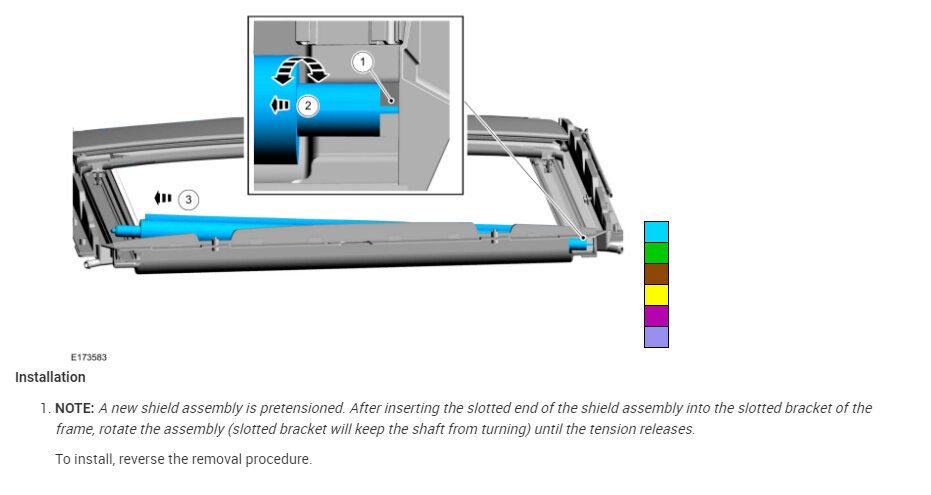 1

2

3

E173583

Installation

1. NOTE: A new shield assembly is pretensioned. After inserting the slotted end of the shield assembly into the slotted bracket of the frame, rotate the assembly (slotted bracket will keep the shaft from turning) until the tension releases.

To install, reverse the removal procedure.