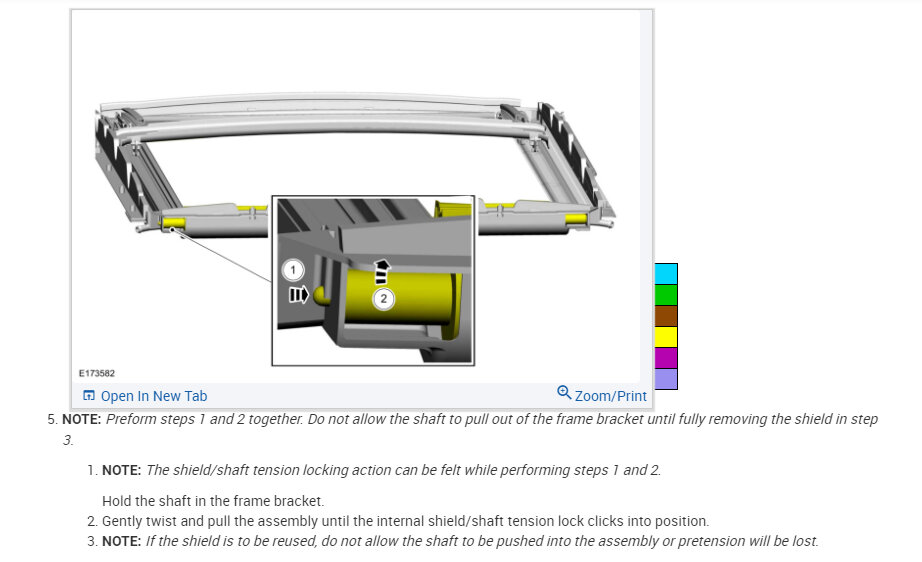 1

2

E173582

Open In New Tab

Zoom/Print

5. NOTE: Preform steps 1 and 2 together. Do not allow the shaft to pull out of the frame bracket until fully removing the shield in step 3.

1. NOTE: The shield/shaft tension locking action can be felt while performing steps 1 and 2.

Hold the shaft in the frame bracket.

2. Gently twist and pull the assembly until the internal shield/shaft tension lock clicks into position.

3. NOTE: If the shield is to be reused, do not allow the shaft to be pushed into the assembly or pretension will be lost.