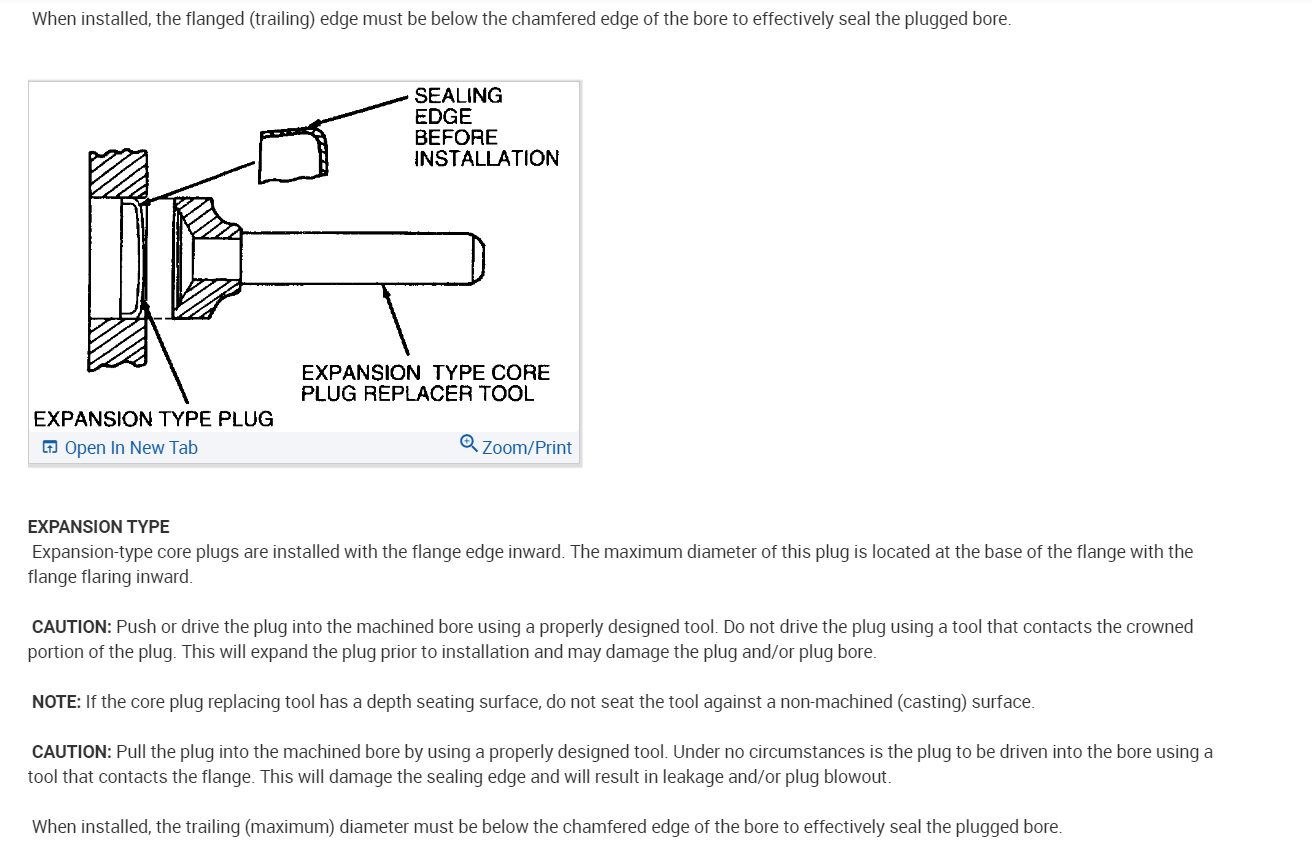 When installed, the flanged (trailing) edge must be below the chamfered edge of the bore to effectively seal the plugged bore.

SEALING EDGE BEFORE INSTALLATION

EXPANSION TYPE CORE PLUG REPLACER TOOL

EXPANSION TYPE PLUG

Open In New Tab

Zoom/Print

EXPANSION TYPE

Expansion-type core plugs are installed with the flange edge inward. The maximum diameter of this plug is located at the base of the flange with the flange flaring inward.

CAUTION: Push or drive the plug into the machined bore using a properly designed tool. Do not drive the plug using a tool that contacts the crowned portion of the plug. This will expand the plug prior to installation and may damage the plug and/or plug bore.

NOTE: If the core plug replacing tool has a depth seating surface, do not seat the tool against a non-machined (casting) surface.

CAUTION: Pull the plug into the machined bore by using a properly designed tool. Under no circumstances is the plug to be driven into the bore using a tool that contacts the flange. This will damage the sealing edge and will result in leakage and/or plug blowout.

When installed, the trailing (maximum) diameter must be below the chamfered edge of the bore to effectively seal the plugged bore.