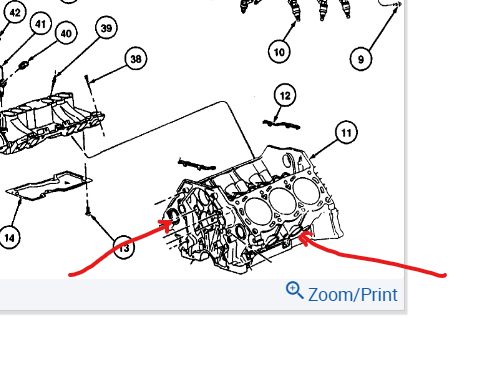 42
41
40
39
38
10
9
12
11
14
13
Zoom/Print