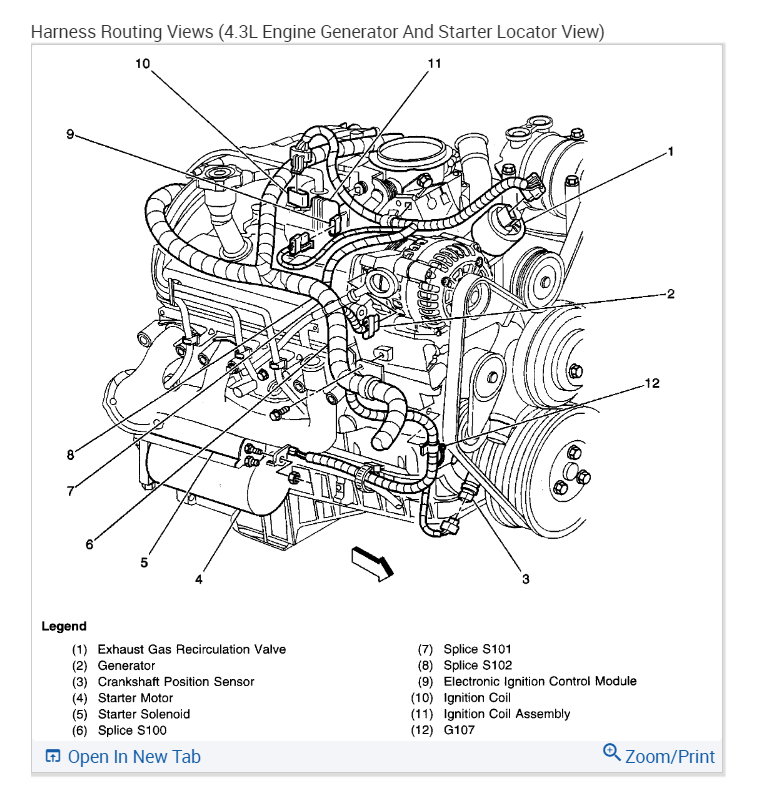 Harness Routing Views (4.3L Engine Generator And Starter Locator View)

10
11
9
1
2
12
8
7
6
5
4
3

Legend

(1) Exhaust Gas Recirculation Valve
(2) Generator
(3) Crankshaft Position Sensor
(4) Starter Motor
(5) Starter Solenoid
(6) Splice S100

(7) Splice S101
(8) Splice S102
(9) Electronic Ignition Control Module
(10) Ignition Coil
(11) Ignition Coil Assembly
(12) G107

Open In New Tab
Zoom/Print