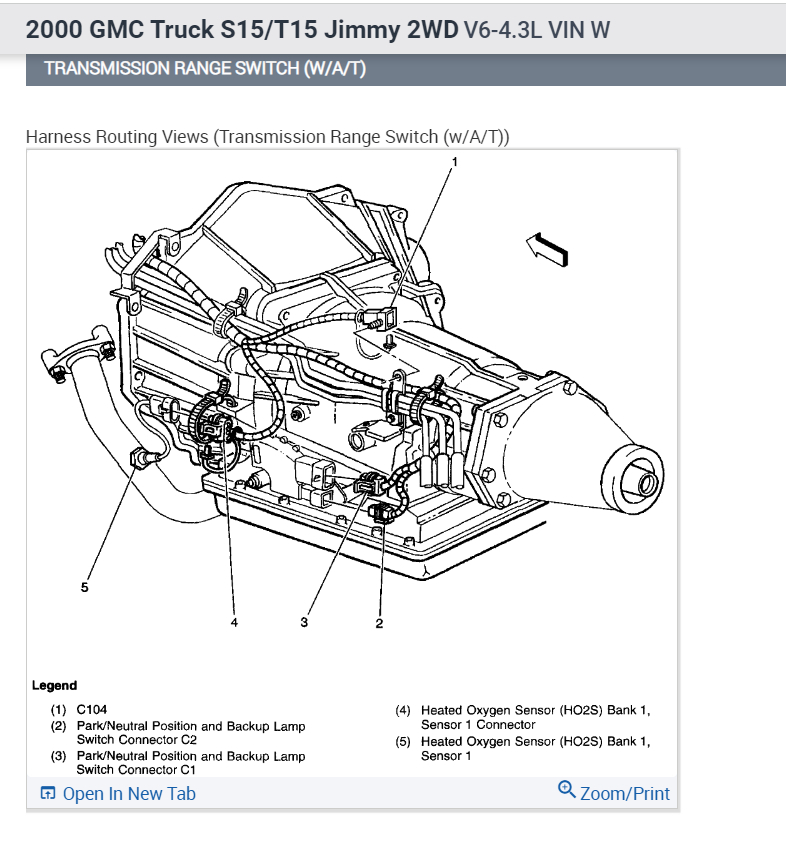 2000 GMC Truck S15/T15 Jimmy 2WD V6-4.3L VIN W

TRANSMISSION RANGE SWITCH (W/A/T)

Harness Routing Views (Transmission Range Switch (w/A/T))

1

5

4

3

2

Legend

(1) C104
(2) Park/Neutral Position and Backup Lamp Switch Connector C2
(3) Park/Neutral Position and Backup Lamp Switch Connector C1
(4) Heated Oxygen Sensor (HO2S) Bank 1, Sensor 1 Connector
(5) Heated Oxygen Sensor (HO2S) Bank 1, Sensor 1

Open In New Tab

Zoom/Print