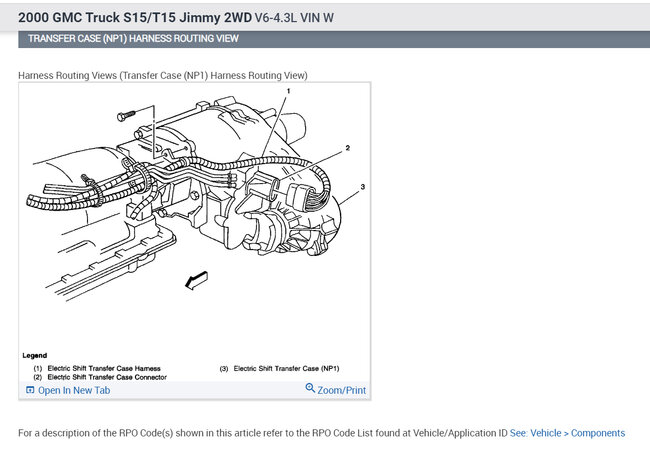 2000 GMC Truck S15/T15 Jimmy 2WD V6-4.3L VIN W

TRANSFER CASE (NP1) HARNESS ROUTING VIEW

Harness Routing Views (Transfer Case (NP1) Harness Routing View)

1
2
3

Legend
(1) Electric Shift Transfer Case Harness
(2) Electric Shift Transfer Case Connector
(3) Electric Shift Transfer Case (NP1)

Open In New Tab
Zoom/Print

For a description of the RPO Code(s) shown in this article refer to the RPO Code List found at Vehicle/Application ID See: Vehicle > Components