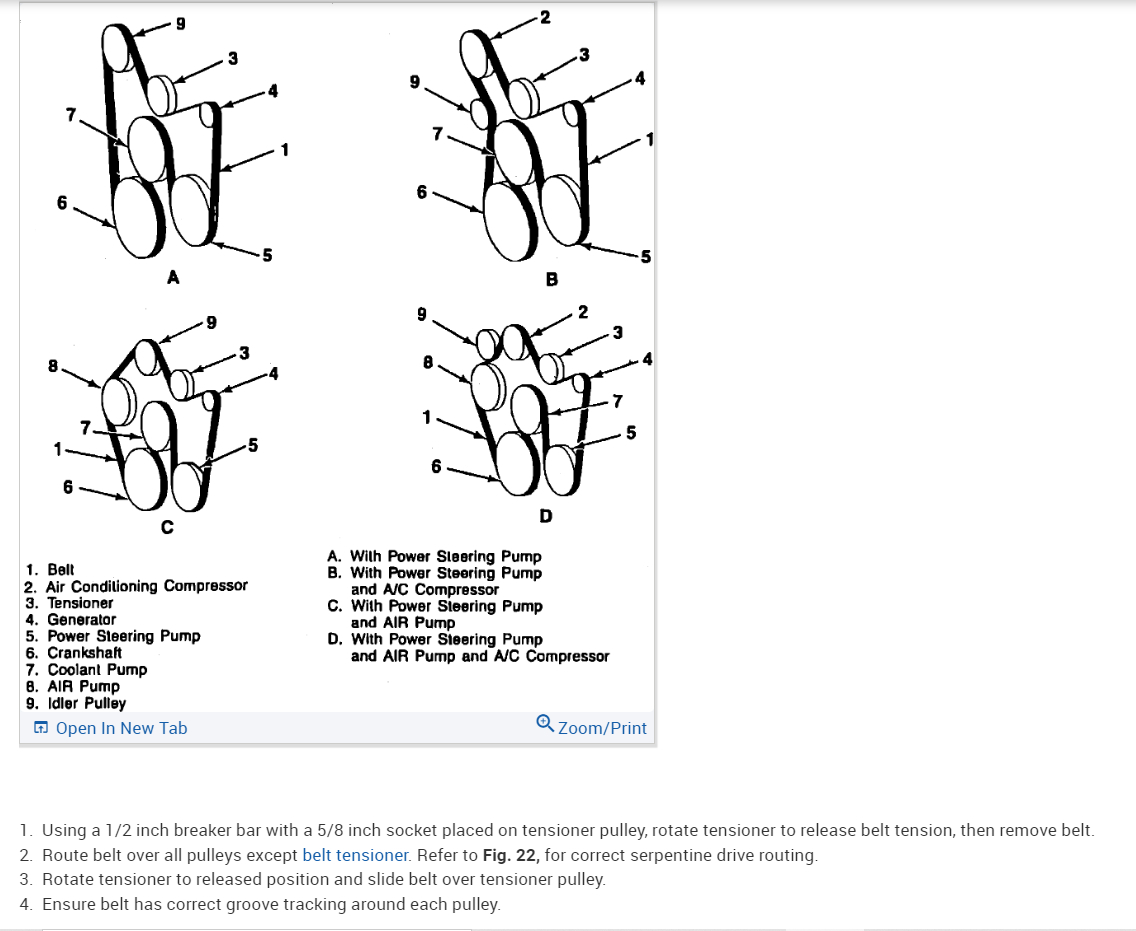 9
3
4
7
1
6
5
A

2
3
9
4
7
1
6
5
B

9
3
8
4
7
1
5
6
C

9
2
3
8
4
7
1
5
6
D

1. Belt
2. Air Conditioning Compressor
3. Tensioner
4. Generator
5. Power Steering Pump
6. Crankshaft
7. Coolant Pump
8. AIR Pump
9. Idler Pulley

A. With Power Steering Pump
B. With Power Steering Pump and A/C Compressor
C. With Power Steering Pump and AIR Pump
D. With Power Steering Pump and AIR Pump and A/C Compressor

Open In New Tab
Zoom/Print

1. Using a 1/2 inch breaker bar with a 5/8 inch socket placed on tensioner pulley, rotate tensioner to release belt tension, then remove belt.
2. Route belt over all pulleys except belt tensioner. Refer to Fig. 22, for correct serpentine drive routing.
3. Rotate tensioner to released position and slide belt over tensioner pulley.
4. Ensure belt has correct groove tracking around each pulley.