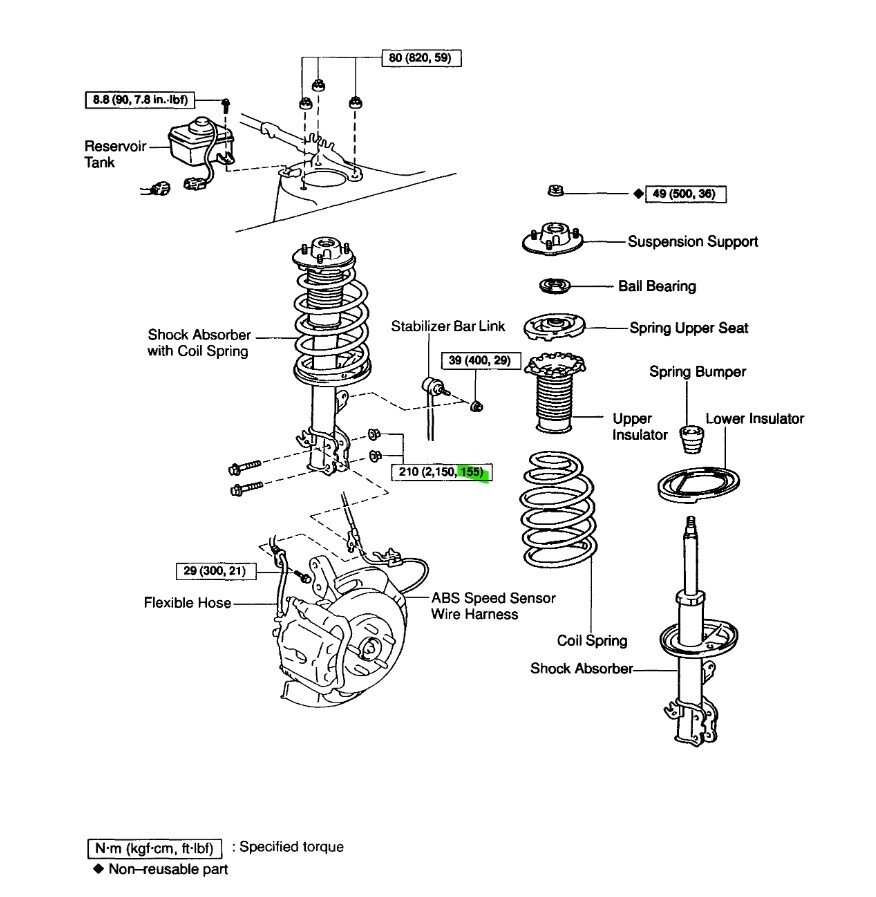 80 (820, 59)

8.8 (90, 7.8 in.·lbf)

Reservoir Tank

◆ 49 (500, 36)

Suspension Support

Ball Bearing

Spring Upper Seat

Shock Absorber with Coil Spring

Stabilizer Bar Link

39 (400, 29)

Spring Bumper

Upper Insulator

Lower Insulator

210 (2,150, 155)

29 (300, 21)

Flexible Hose

ABS Speed Sensor Wire Harness

Coil Spring

Shock Absorber

N·m (kgf·cm, ft·lbf) : Specified torque

◆ Non–reusable part