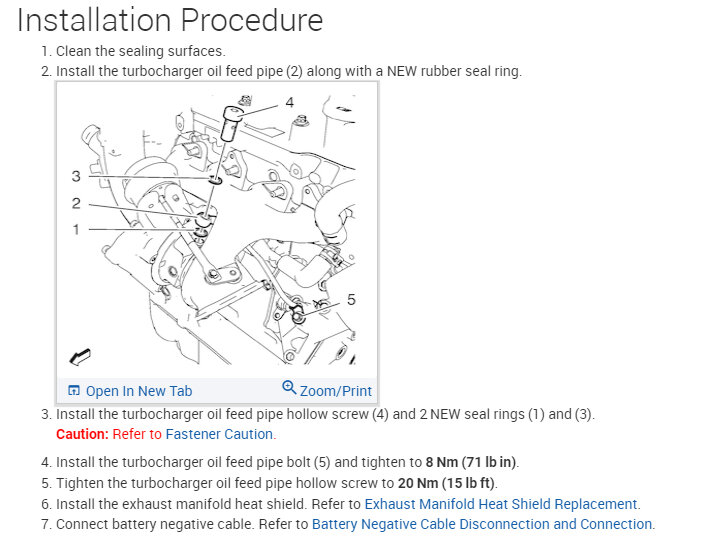 Installation Procedure

1. Clean the sealing surfaces.
2. Install the turbocharger oil feed pipe (2) along with a NEW rubber seal ring.

4
3
2
1
5

Open In New Tab
Zoom/Print

3. Install the turbocharger oil feed pipe hollow screw (4) and 2 NEW seal rings (1) and (3).
Caution: Refer to Fastener Caution.

4. Install the turbocharger oil feed pipe bolt (5) and tighten to 8 Nm (71 lb in).
5. Tighten the turbocharger oil feed pipe hollow screw to 20 Nm (15 lb ft).
6. Install the exhaust manifold heat shield. Refer to Exhaust Manifold Heat Shield Replacement.
7. Connect battery negative cable. Refer to Battery Negative Cable Disconnection and Connection.