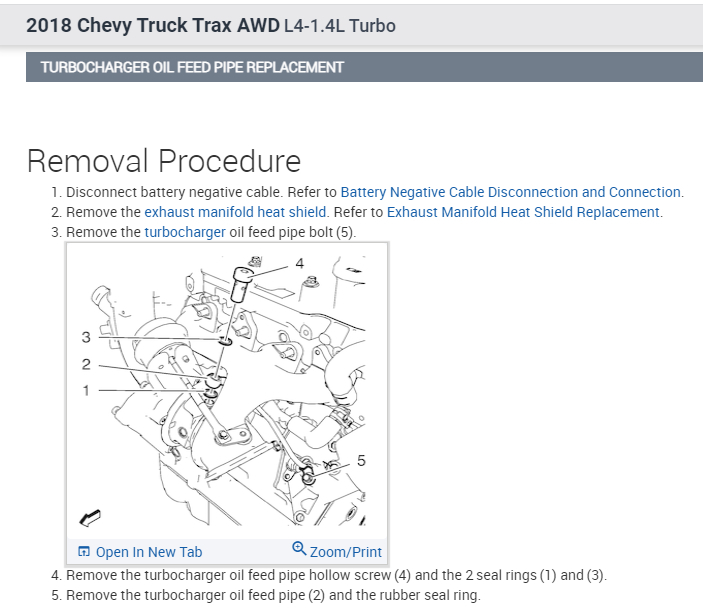 2018 Chevy Truck Trax AWD L4-1.4L Turbo

TURBOCHARGER OIL FEED PIPE REPLACEMENT

Removal Procedure

1. Disconnect battery negative cable. Refer to Battery Negative Cable Disconnection and Connection.
2. Remove the exhaust manifold heat shield. Refer to Exhaust Manifold Heat Shield Replacement.
3. Remove the turbocharger oil feed pipe bolt (5).

4
3
2
1
5

Open In New Tab
Zoom/Print

4. Remove the turbocharger oil feed pipe hollow screw (4) and the 2 seal rings (1) and (3).
5. Remove the turbocharger oil feed pipe (2) and the rubber seal ring.