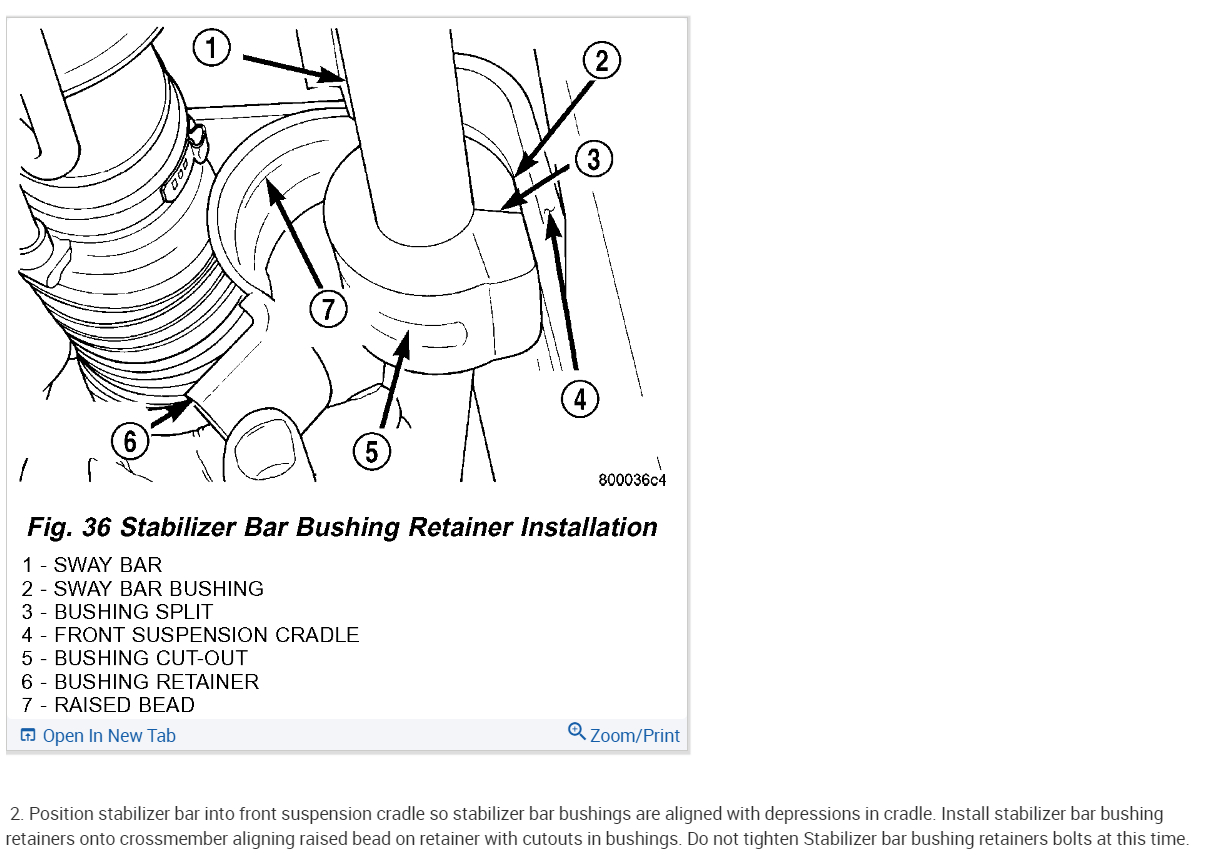 1
2
3
7
4
6
5
800036c4

Fig. 36 Stabilizer Bar Bushing Retainer Installation

1 - SWAY BAR
2 - SWAY BAR BUSHING
3 - BUSHING SPLIT
4 - FRONT SUSPENSION CRADLE
5 - BUSHING CUT-OUT
6 - BUSHING RETAINER
7 - RAISED BEAD

Open In New Tab
Zoom/Print

2. Position stabilizer bar into front suspension cradle so stabilizer bar bushings are aligned with depressions in cradle. Install stabilizer bar bushing retainers onto crossmember aligning raised bead on retainer with cutouts in bushings. Do not tighten Stabilizer bar bushing retainers bolts at this time.