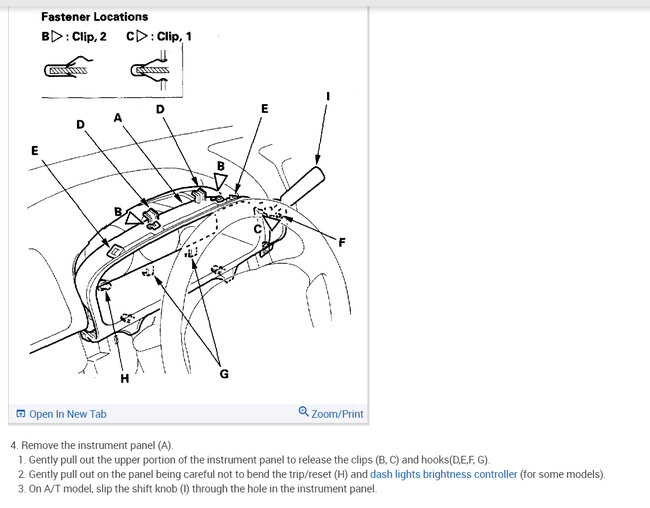 Fastener Locations

B▷ : Clip, 2 C▷ : Clip, 1

D A D E I E B B C F H G

Open In New Tab Zoom/Print

4. Remove the instrument panel (A).
1. Gently pull out the upper portion of the instrument panel to release the clips (B, C) and hooks(D,E,F, G).
2. Gently pull out on the panel being careful not to bend the trip/reset (H) and dash lights brightness controller (for some models).
3. On A/T model, slip the shift knob (I) through the hole in the instrument panel.