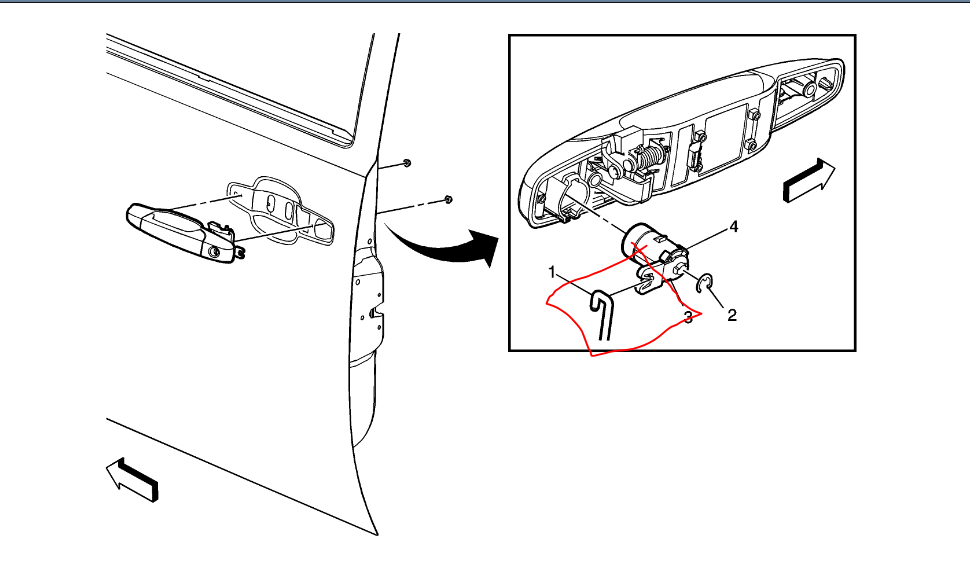 4
1
3
2