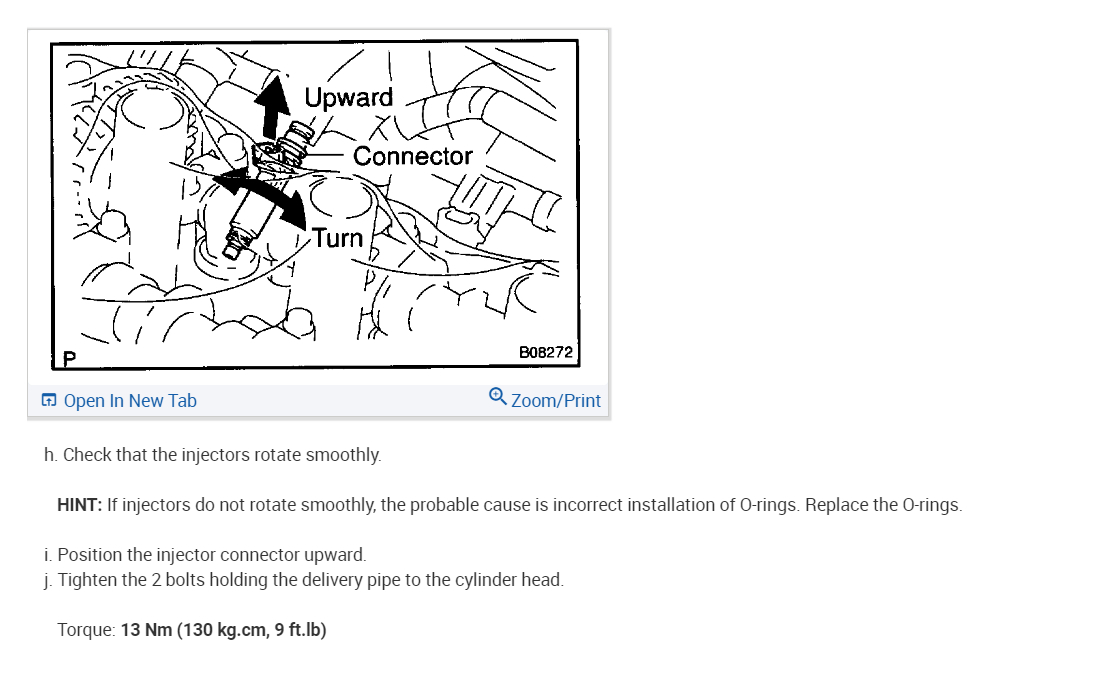 Upward
Connector
Turn
P
B08272

Open In New Tab
Zoom/Print

h. Check that the injectors rotate smoothly.

HINT: If injectors do not rotate smoothly, the probable cause is incorrect installation of O-rings. Replace the O-rings.

i. Position the injector connector upward.
j. Tighten the 2 bolts holding the delivery pipe to the cylinder head.

Torque: 13 Nm (130 kg.cm, 9 ft.lb)