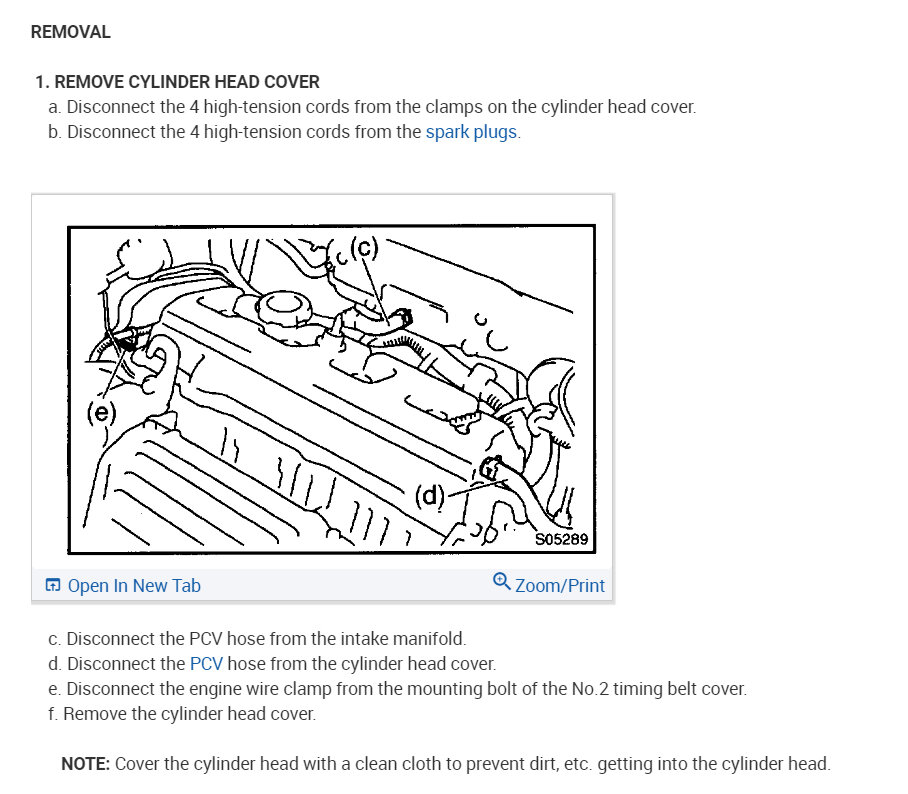 REMOVAL

1. REMOVE CYLINDER HEAD COVER
a. Disconnect the 4 high-tension cords from the clamps on the cylinder head cover.
b. Disconnect the 4 high-tension cords from the spark plugs.

(c)
(e)
(d)
S05289

Open In New Tab
Zoom/Print

c. Disconnect the PCV hose from the intake manifold.
d. Disconnect the PCV hose from the cylinder head cover.
e. Disconnect the engine wire clamp from the mounting bolt of the No.2 timing belt cover.
f. Remove the cylinder head cover.

NOTE: Cover the cylinder head with a clean cloth to prevent dirt, etc. getting into the cylinder head.