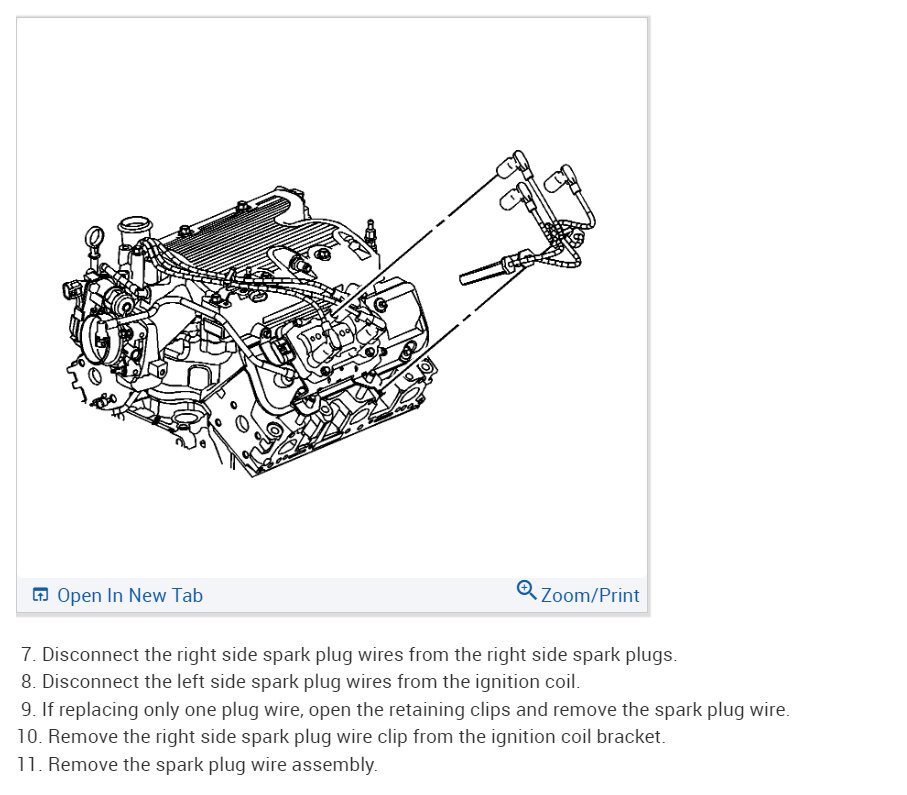 Open In New Tab

Zoom/Print

7. Disconnect the right side spark plug wires from the right side spark plugs.
8. Disconnect the left side spark plug wires from the ignition coil.
9. If replacing only one plug wire, open the retaining clips and remove the spark plug wire.
10. Remove the right side spark plug wire clip from the ignition coil bracket.
11. Remove the spark plug wire assembly.