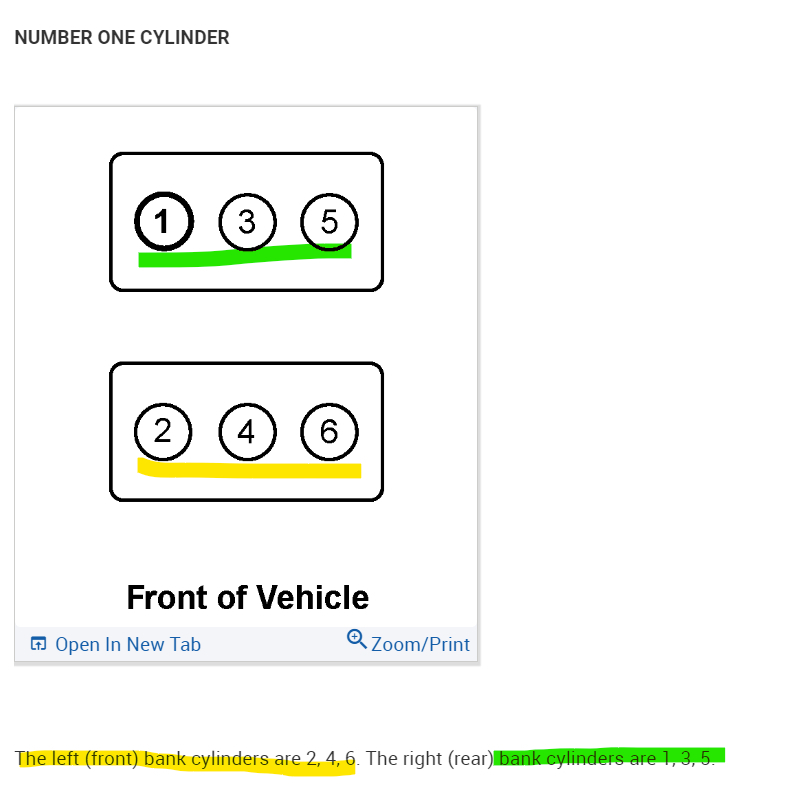 NUMBER ONE CYLINDER

1 3 5

2 4 6

Front of Vehicle

Open In New Tab

Zoom/Print

The left (front) bank cylinders are 2, 4, 6. The right (rear) bank cylinders are 1, 3, 5.