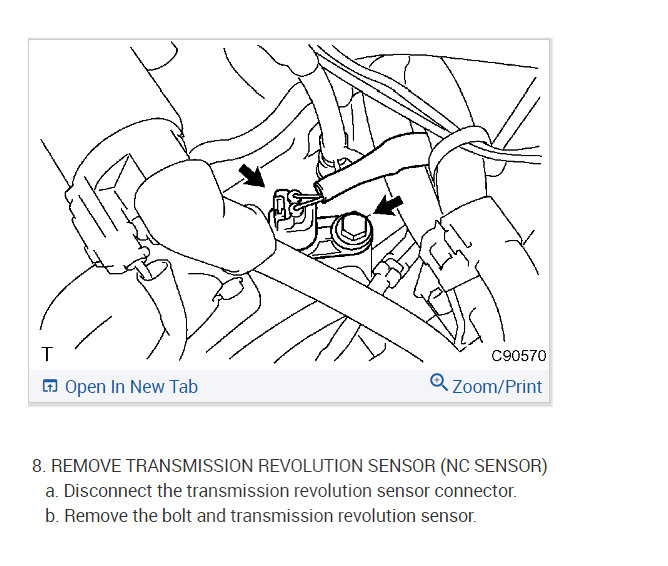 T

C90570

Open In New Tab

Zoom/Print

8. REMOVE TRANSMISSION REVOLUTION SENSOR (NC SENSOR)

a. Disconnect the transmission revolution sensor connector.

b. Remove the bolt and transmission revolution sensor.