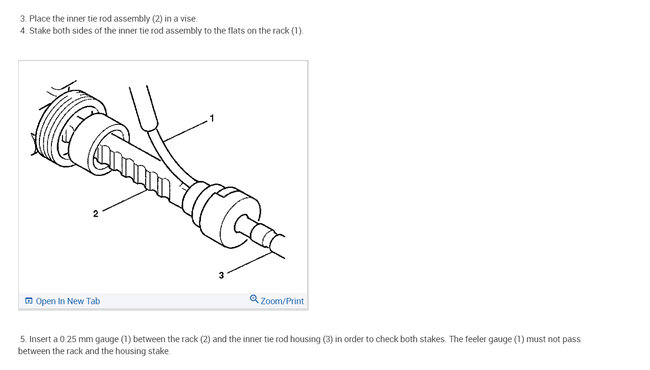 3. Place the inner tie rod assembly (2) in a vise.
4. Stake both sides of the inner tie rod assembly to the flats on the rack (1).

1

2

3

Open In New Tab

Zoom/Print

5. Insert a 0.25 mm gauge (1) between the rack (2) and the inner tie rod housing (3) in order to check both stakes. The feeler gauge (1) must not pass between the rack and the housing stake.