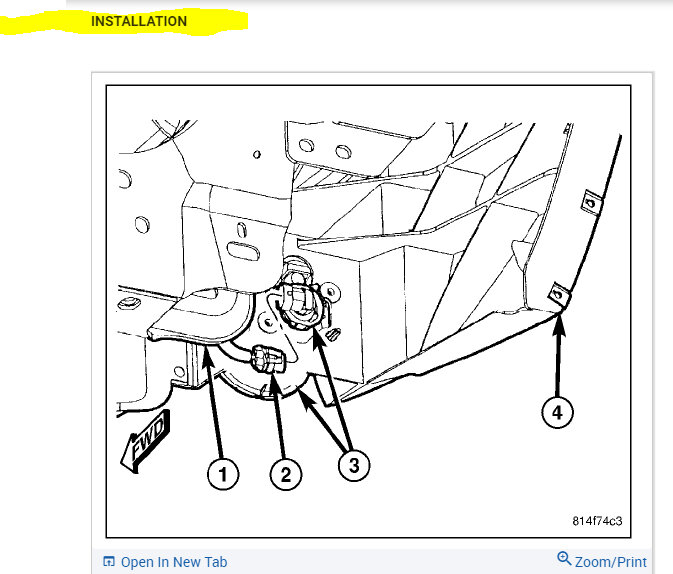 INSTALLATION

FWD

1
2
3
4

814f74c3

Open In New Tab

Zoom/Print