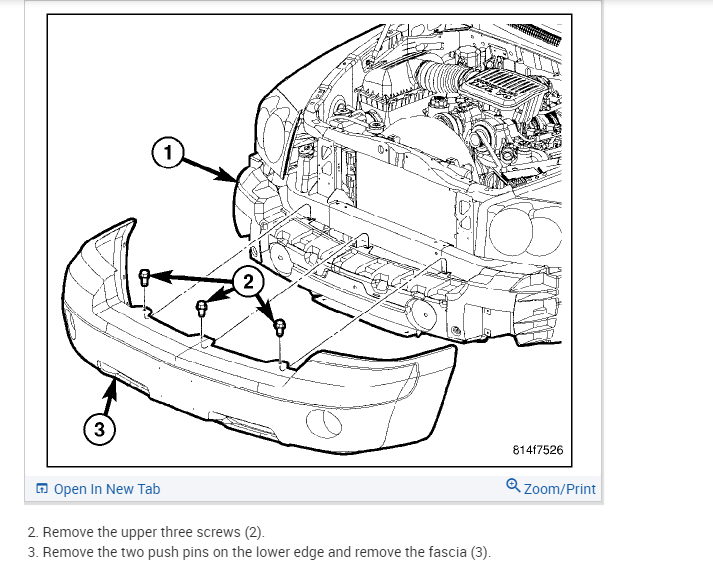 1

2

3

814f7526

Open In New Tab

Zoom/Print

2. Remove the upper three screws (2).
3. Remove the two push pins on the lower edge and remove the fascia (3).