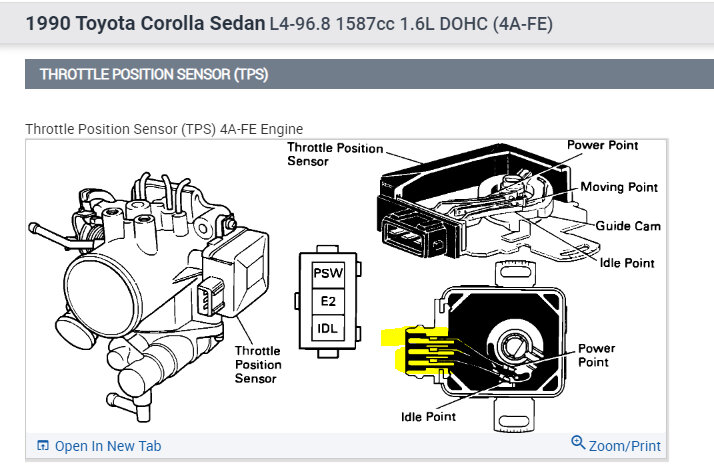 1990 Toyota Corolla Sedan L4-96.8 1587cc 1.6L DOHC (4A-FE)

THROTTLE POSITION SENSOR (TPS)

Throttle Position Sensor (TPS) 4A-FE Engine

Throttle Position Sensor

Power Point

Moving Point

Guide Cam

Idle Point

PSW

E2

IDL

Throttle Position Sensor

Power Point

Idle Point

Open In New Tab

Zoom/Print