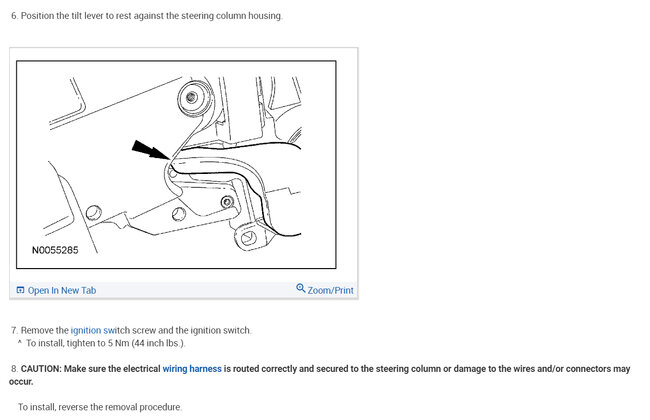 6. Position the tilt lever to rest against the steering column housing.

N0055285

Open In New Tab

Zoom/Print

7. Remove the ignition switch screw and the ignition switch.

^ To install, tighten to 5 Nm (44 inch lbs.).

8. CAUTION: Make sure the electrical wiring harness is routed correctly and secured to the steering column or damage to the wires and/or connectors may occur.

To install, reverse the removal procedure.