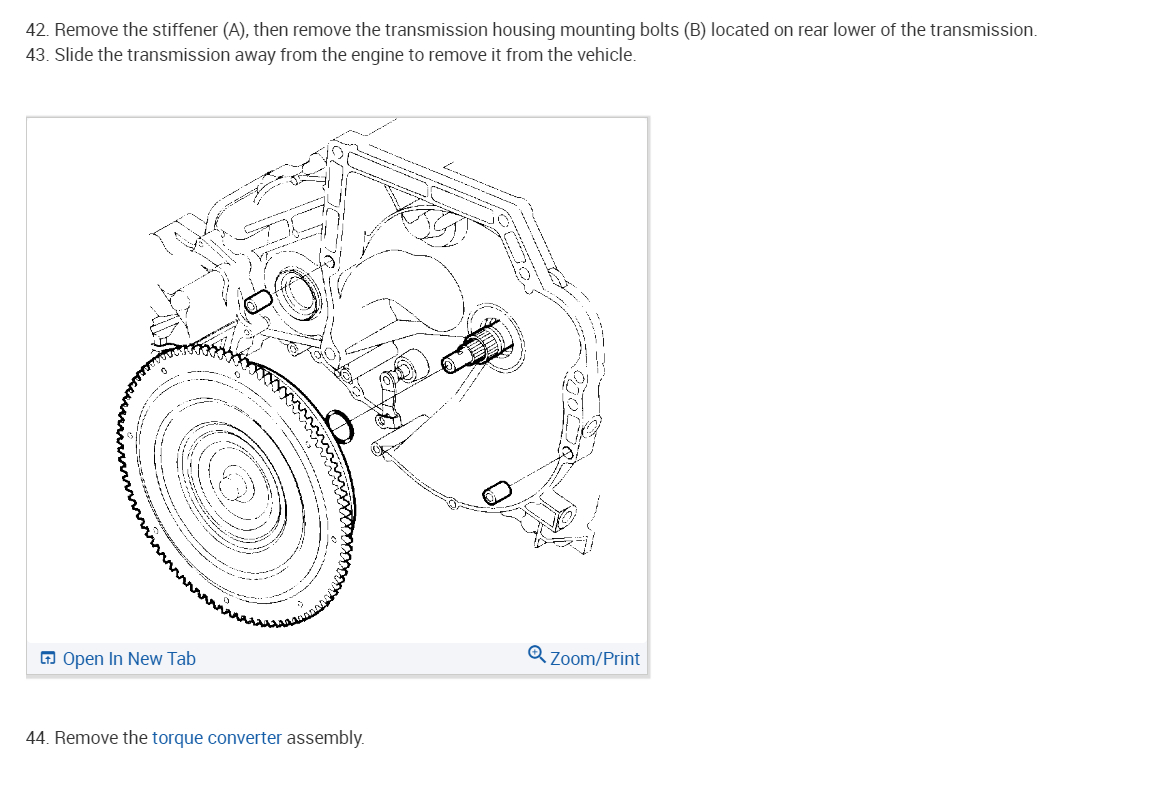 42. Remove the stiffener (A), then remove the transmission housing mounting bolts (B) located on rear lower of the transmission.
43. Slide the transmission away from the engine to remove it from the vehicle.

Open In New Tab

Zoom/Print

44. Remove the torque converter assembly.