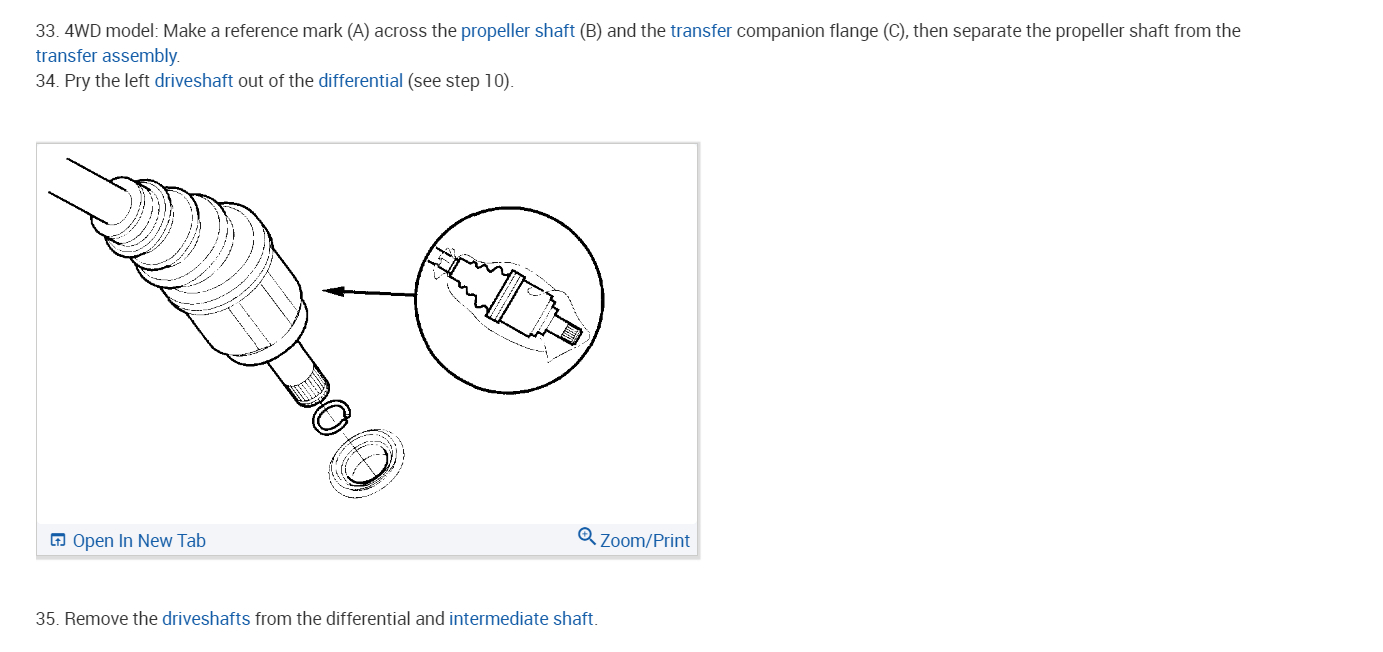 33. 4WD model: Make a reference mark (A) across the propeller shaft (B) and the transfer companion flange (C), then separate the propeller shaft from the transfer assembly.
34. Pry the left driveshaft out of the differential (see step 10).

Open In New Tab

Zoom/Print

35. Remove the driveshafts from the differential and intermediate shaft.