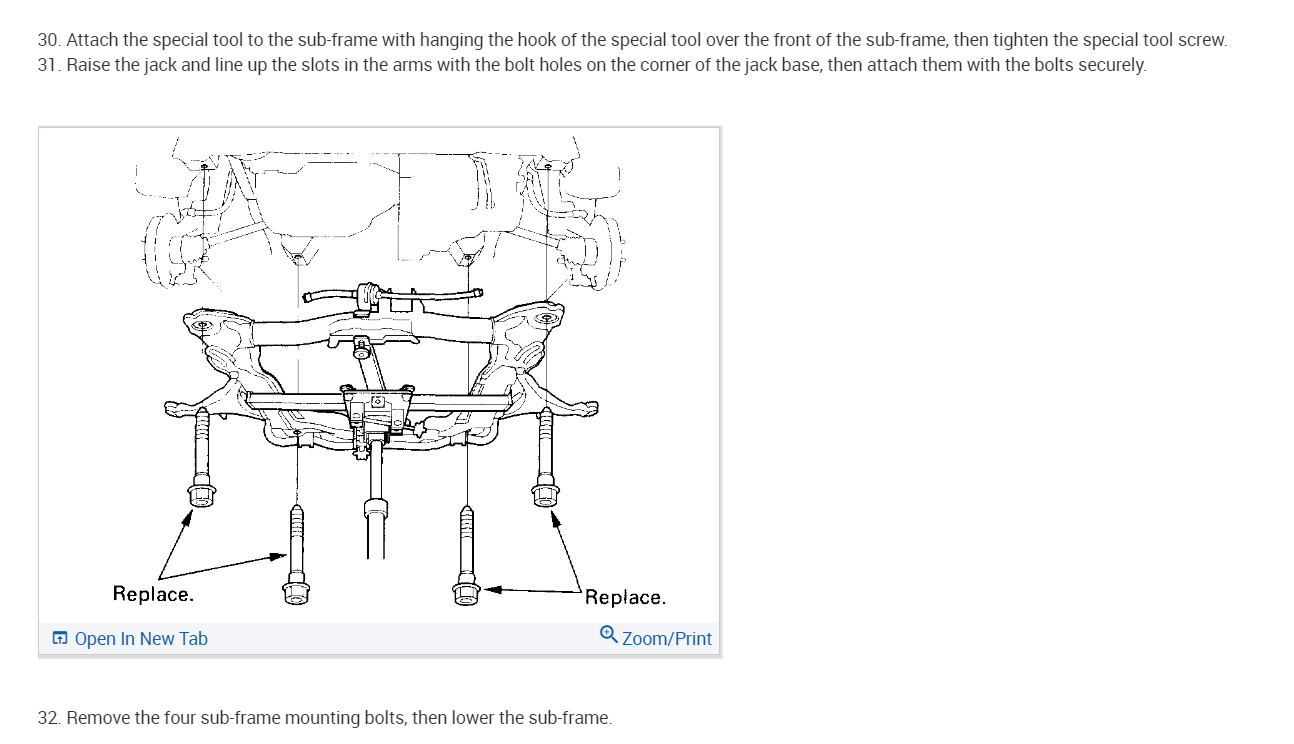 30. Attach the special tool to the sub-frame with hanging the hook of the special tool over the front of the sub-frame, then tighten the special tool screw.
31. Raise the jack and line up the slots in the arms with the bolt holes on the corner of the jack base, then attach them with the bolts securely.

Replace.

Replace.

Open In New Tab

Zoom/Print

32. Remove the four sub-frame mounting bolts, then lower the sub-frame.