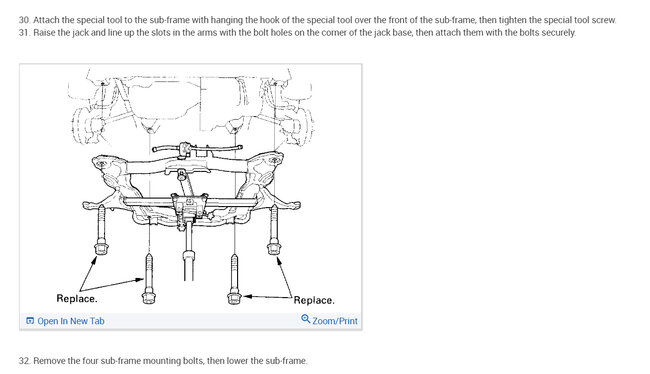 30. Attach the special tool to the sub-frame with hanging the hook of the special tool over the front of the sub-frame, then tighten the special tool screw.
31. Raise the jack and line up the slots in the arms with the bolt holes on the corner of the jack base, then attach them with the bolts securely.

Replace.

Replace.

Open In New Tab

Zoom/Print

32. Remove the four sub-frame mounting bolts, then lower the sub-frame.