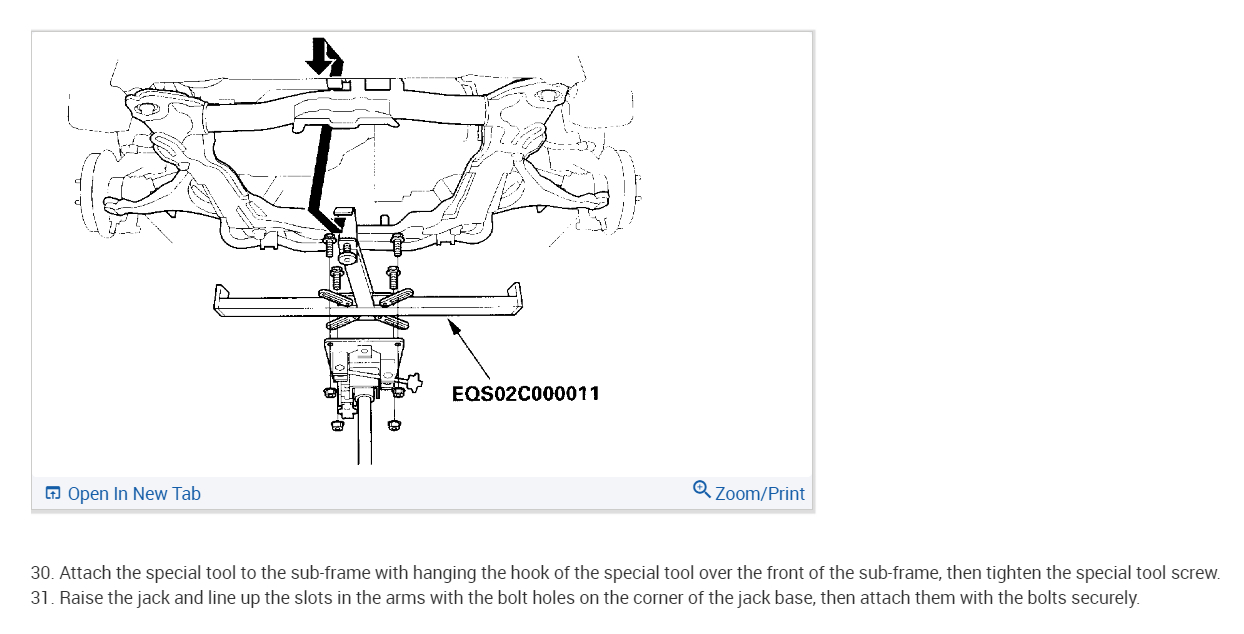 EQS02C000011

Open In New Tab

Zoom/Print

30. Attach the special tool to the sub-frame with hanging the hook of the special tool over the front of the sub-frame, then tighten the special tool screw.
31. Raise the jack and line up the slots in the arms with the bolt holes on the corner of the jack base, then attach them with the bolts securely.