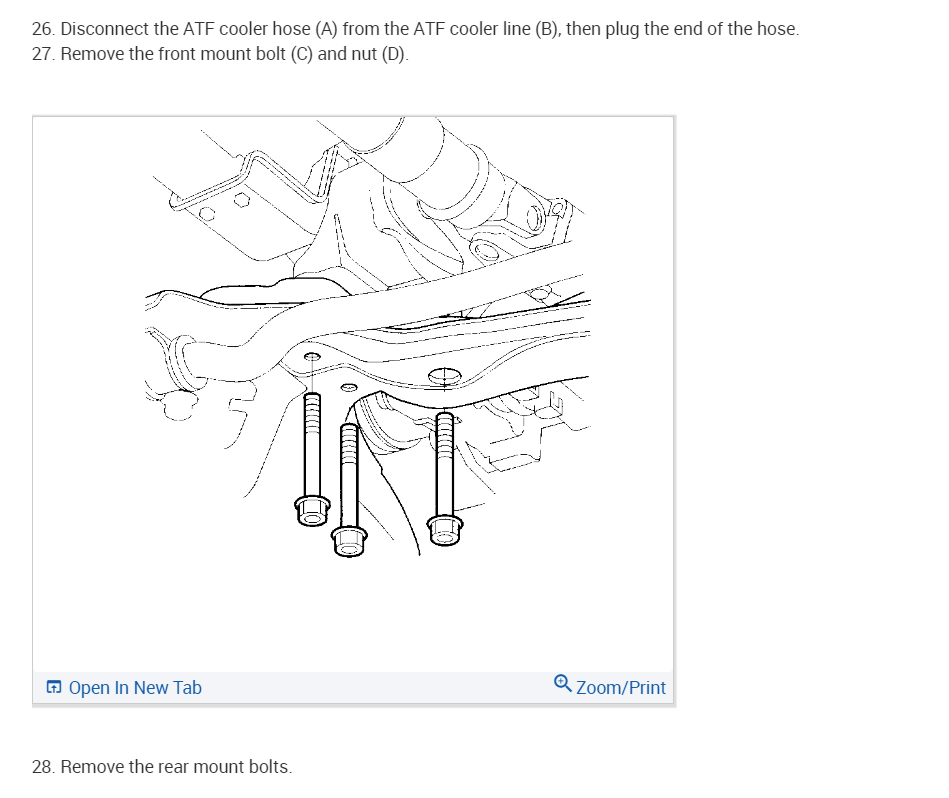 26. Disconnect the ATF cooler hose (A) from the ATF cooler line (B), then plug the end of the hose.
27. Remove the front mount bolt (C) and nut (D).

Open In New Tab

Zoom/Print

28. Remove the rear mount bolts.