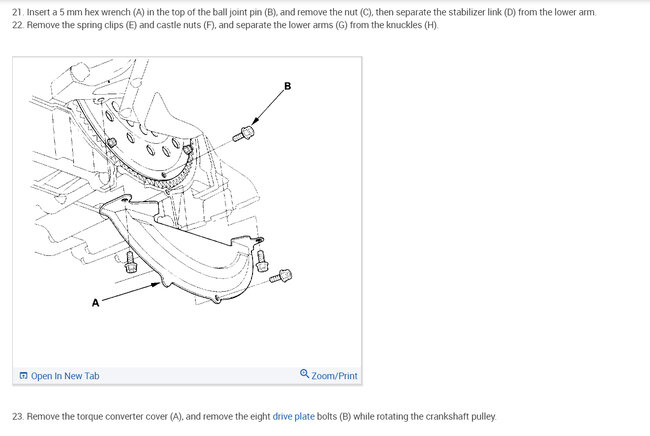 21. Insert a 5 mm hex wrench (A) in the top of the ball joint pin (B), and remove the nut (C), then separate the stabilizer link (D) from the lower arm.
22. Remove the spring clips (E) and castle nuts (F), and separate the lower arms (G) from the knuckles (H).

B

A

Open In New Tab

Zoom/Print

23. Remove the torque converter cover (A), and remove the eight drive plate bolts (B) while rotating the crankshaft pulley.