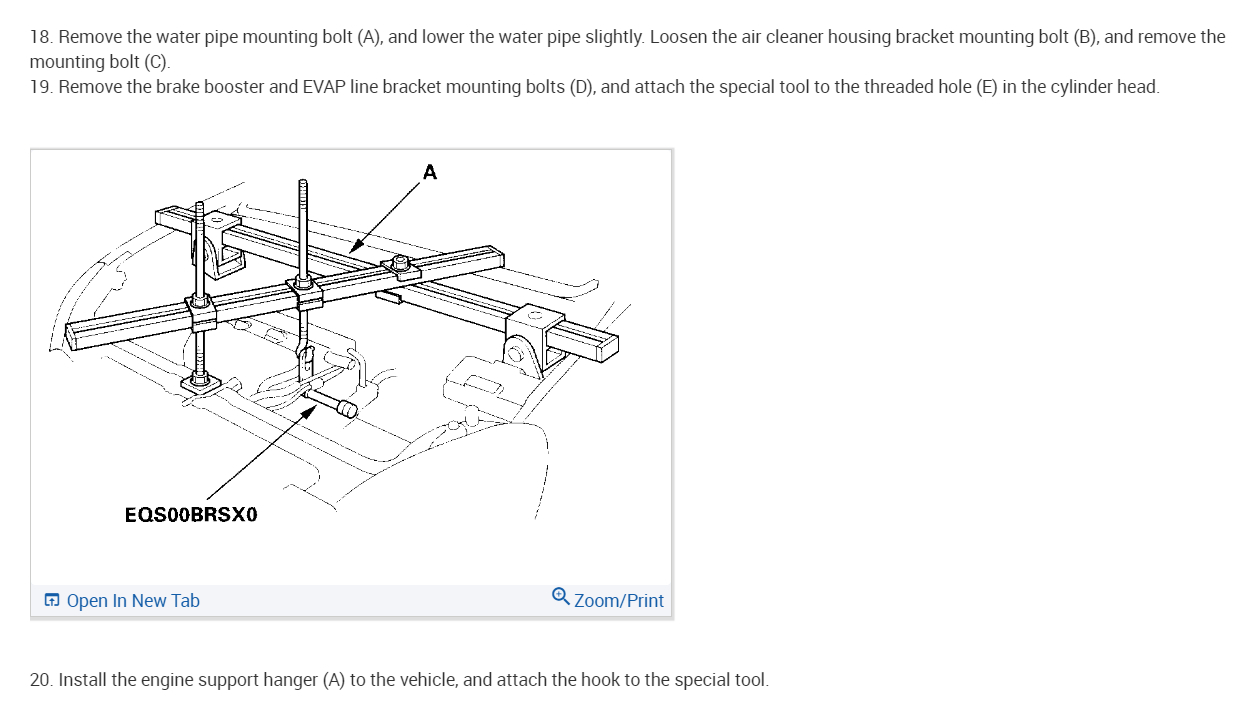 18. Remove the water pipe mounting bolt (A), and lower the water pipe slightly. Loosen the air cleaner housing bracket mounting bolt (B), and remove the mounting bolt (C).
19. Remove the brake booster and EVAP line bracket mounting bolts (D), and attach the special tool to the threaded hole (E) in the cylinder head.

A

EQS00BRSX0

Open In New Tab

Zoom/Print

20. Install the engine support hanger (A) to the vehicle, and attach the hook to the special tool.