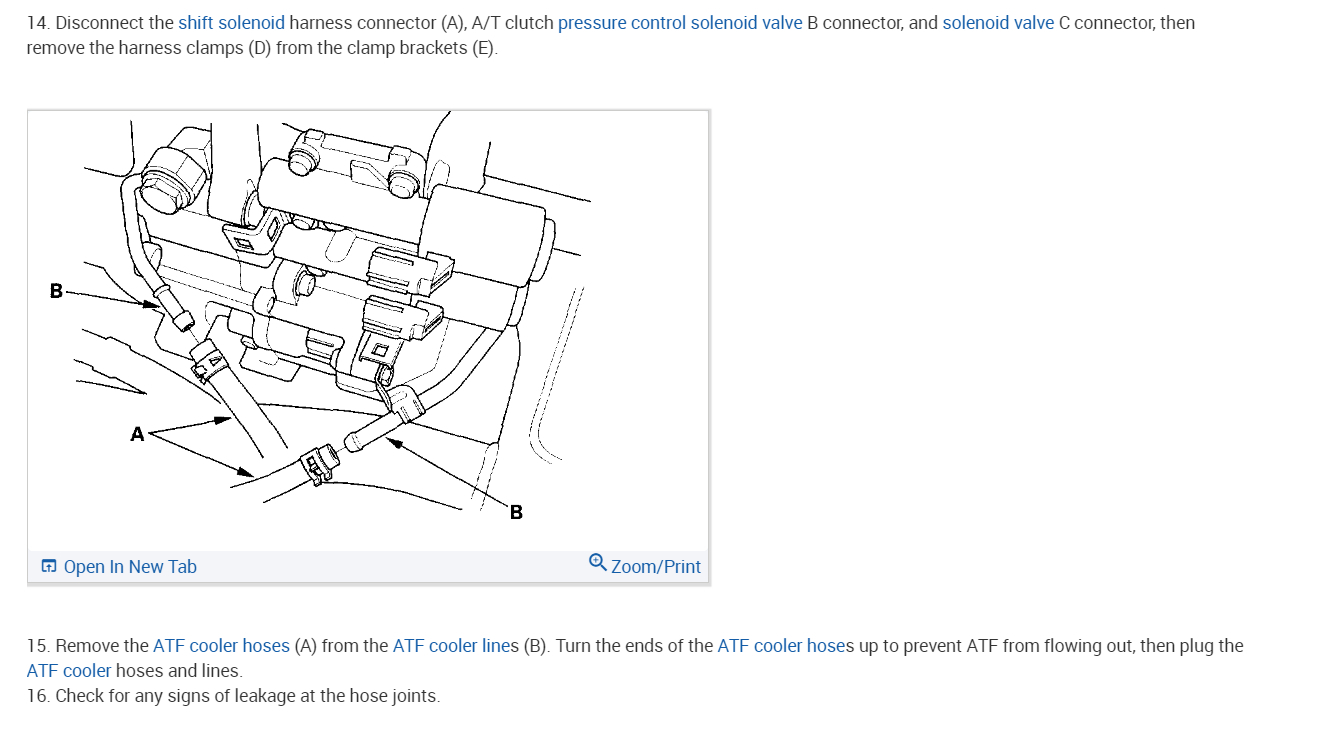 14. Disconnect the shift solenoid harness connector (A), A/T clutch pressure control solenoid valve B connector, and solenoid valve C connector, then remove the harness clamps (D) from the clamp brackets (E).

B

A

B

Open In New Tab

Zoom/Print

15. Remove the ATF cooler hoses (A) from the ATF cooler lines (B). Turn the ends of the ATF cooler hoses up to prevent ATF from flowing out, then plug the ATF cooler hoses and lines.
16. Check for any signs of leakage at the hose joints.