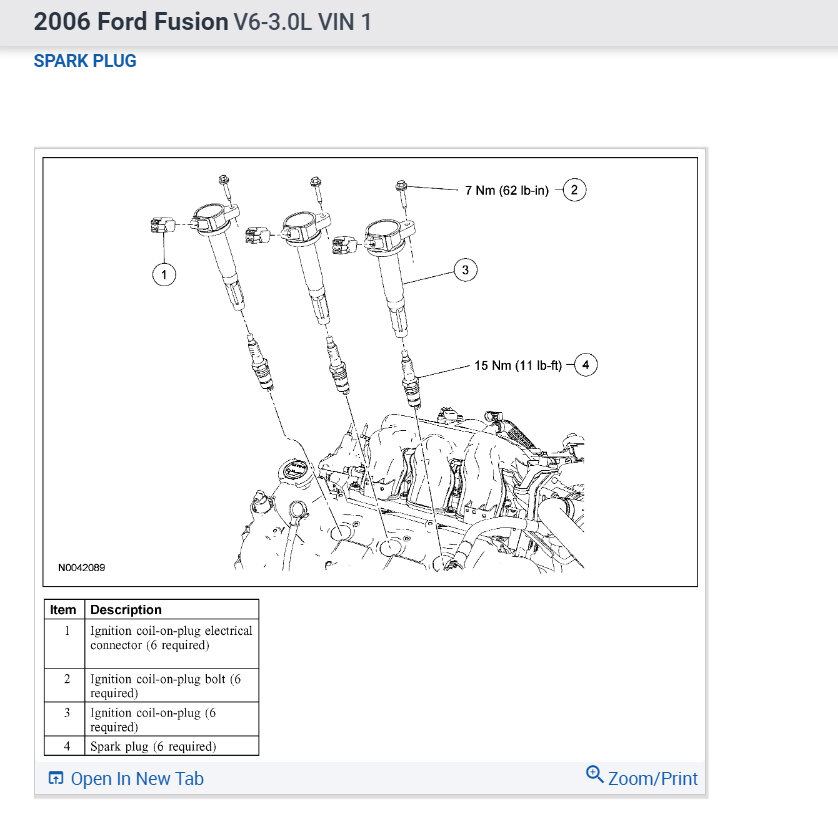 2006 Ford Fusion V6-3.0L VIN 1

SPARK PLUG

7 Nm (62 lb-in) 2

1

3

15 Nm (11 lb-ft) 4

N0042089

| Item | Description |
|---|---|
| 1 | Ignition coil-on-plug electrical connector (6 required) |
| 2 | Ignition coil-on-plug bolt (6 required) |
| 3 | Ignition coil-on-plug (6 required) |
| 4 | Spark plug (6 required) |

Open In New Tab

Zoom/Print