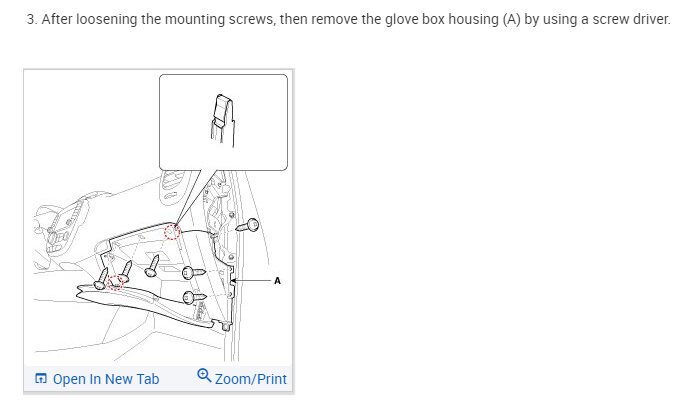 3. After loosening the mounting screws, then remove the glove box housing (A) by using a screw driver.

A

Open In New Tab Zoom/Print