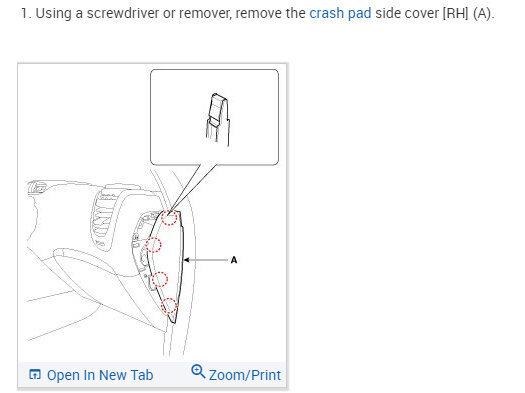 1. Using a screwdriver or remover, remove the crash pad side cover [RH] (A).

A

Open In New Tab Zoom/Print