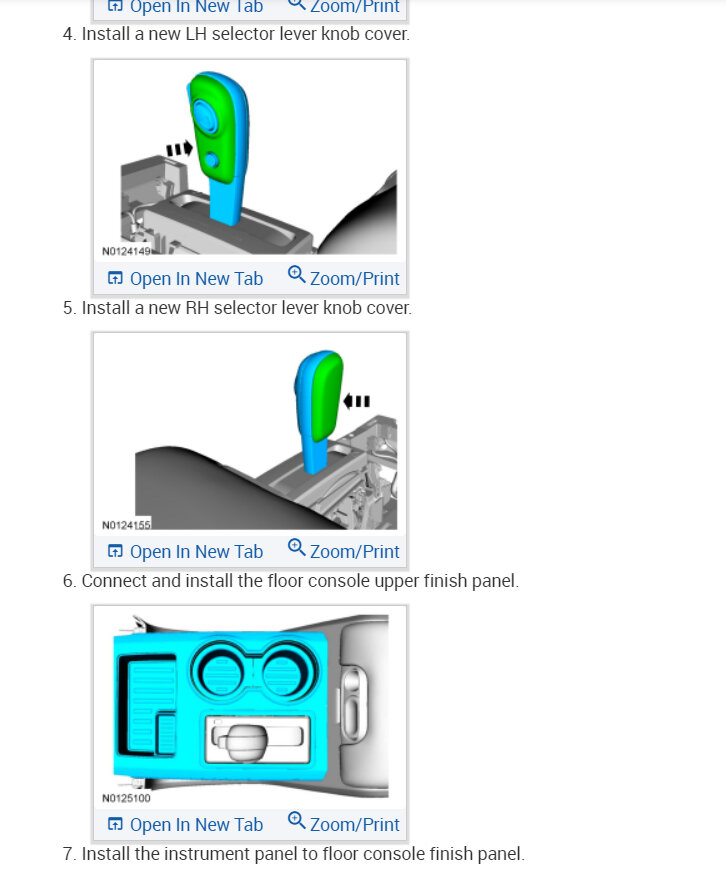 Open In New Tab Zoom/Print

4. Install a new LH selector lever knob cover.

N0124149

Open In New Tab Zoom/Print

5. Install a new RH selector lever knob cover.

N0124155

Open In New Tab Zoom/Print

6. Connect and install the floor console upper finish panel.

N0125100

Open In New Tab Zoom/Print

7. Install the instrument panel to floor console finish panel.