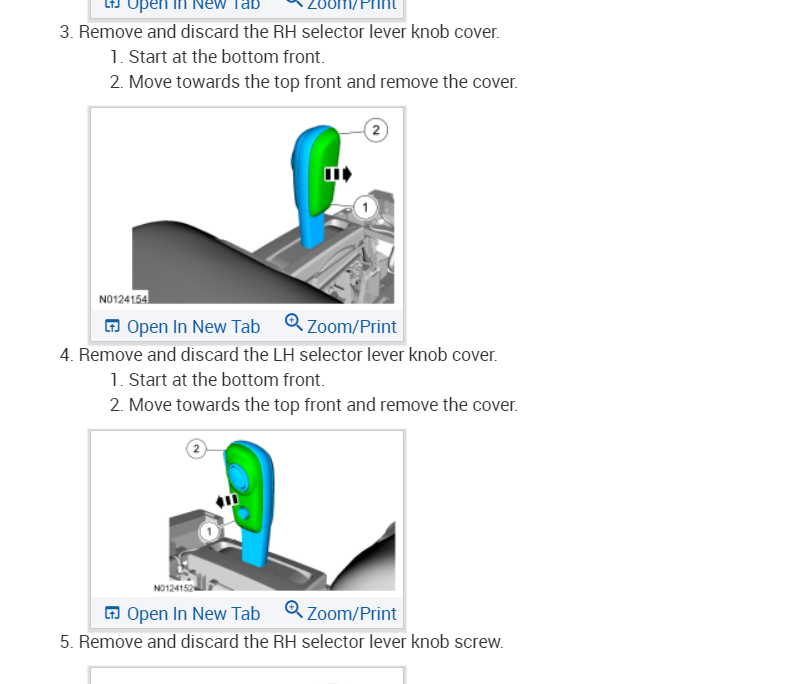 Open In New Tab Zoom/Print

3. Remove and discard the RH selector lever knob cover.
1. Start at the bottom front.
2. Move towards the top front and remove the cover.

2
1
N0124154

Open In New Tab Zoom/Print

4. Remove and discard the LH selector lever knob cover.
1. Start at the bottom front.
2. Move towards the top front and remove the cover.

2
1
N0124152

Open In New Tab Zoom/Print

5. Remove and discard the RH selector lever knob screw.