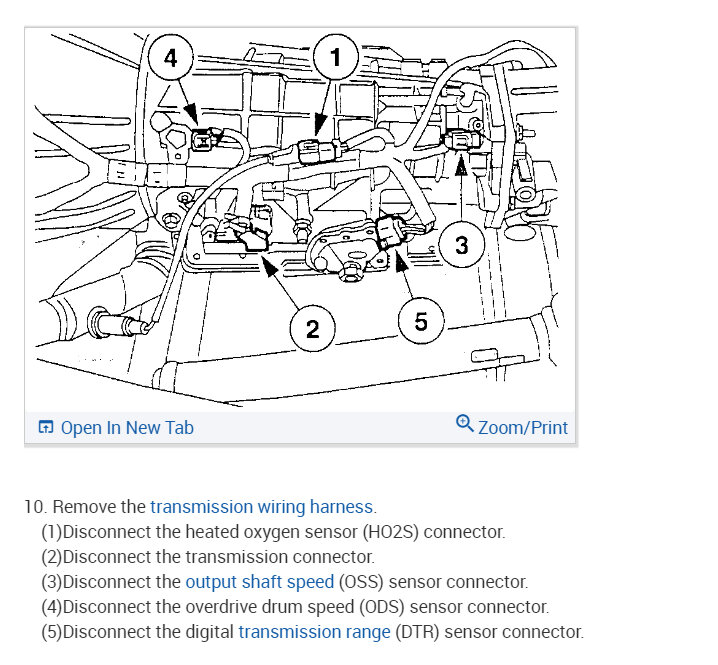 4
1
3
2
5

Open In New Tab
Zoom/Print

10. Remove the transmission wiring harness.
(1)Disconnect the heated oxygen sensor (HO2S) connector.
(2)Disconnect the transmission connector.
(3)Disconnect the output shaft speed (OSS) sensor connector.
(4)Disconnect the overdrive drum speed (ODS) sensor connector.
(5)Disconnect the digital transmission range (DTR) sensor connector.