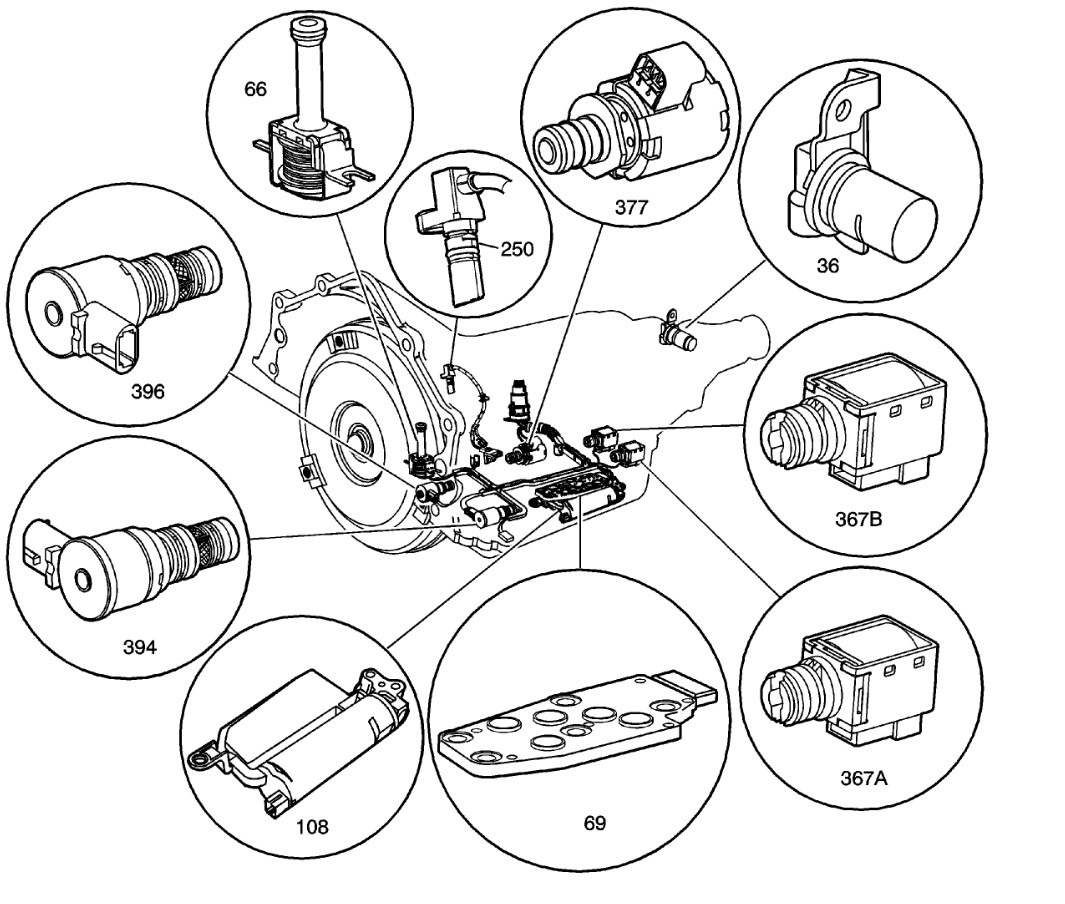 66
250
377
36
396
367B
394
108
69
367A