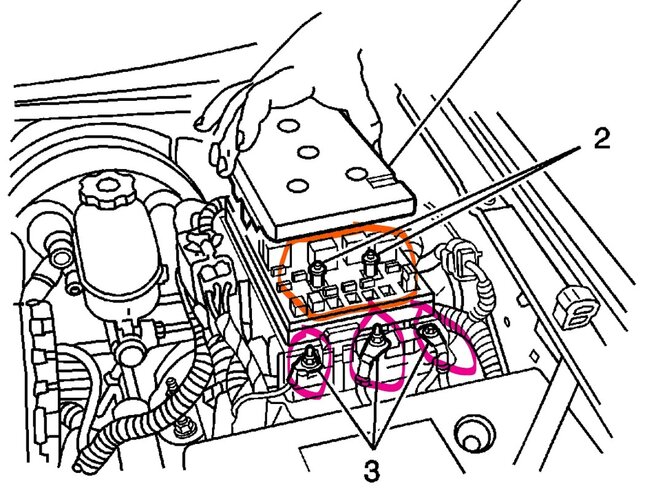 2

3