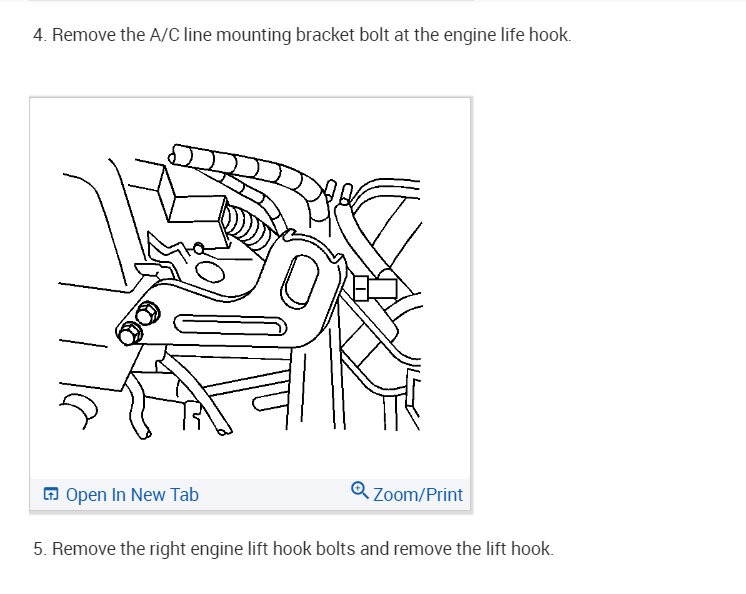 4. Remove the A/C line mounting bracket bolt at the engine life hook.

Open In New Tab

Zoom/Print

5. Remove the right engine lift hook bolts and remove the lift hook.