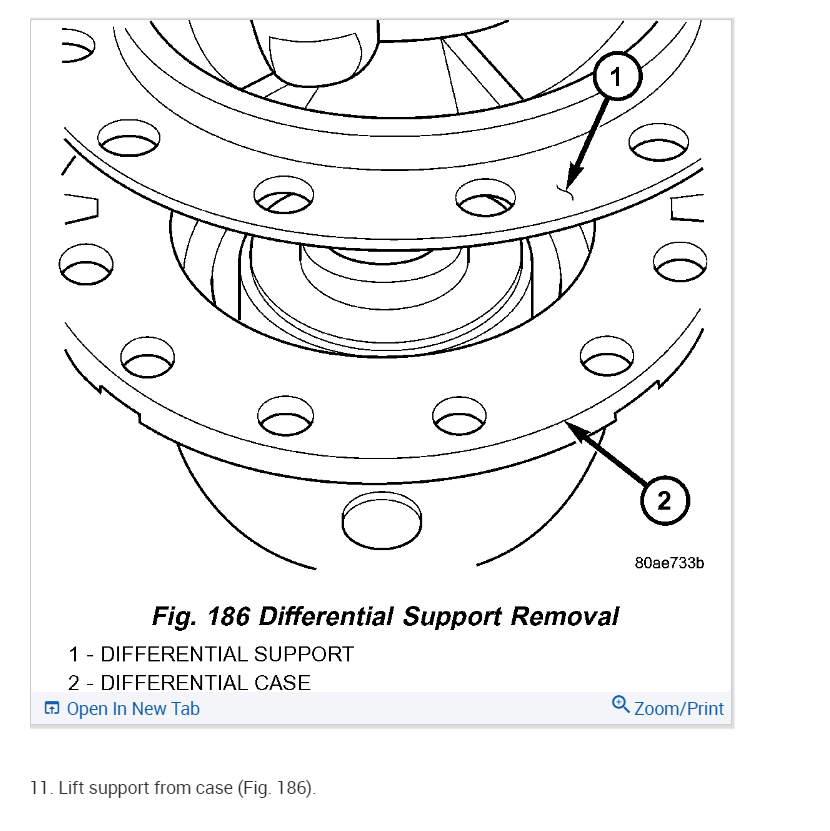 1

2

80ae733b

Fig. 186 Differential Support Removal

1 - DIFFERENTIAL SUPPORT
2 - DIFFERENTIAL CASE

Open In New Tab

Zoom/Print

11. Lift support from case (Fig. 186).