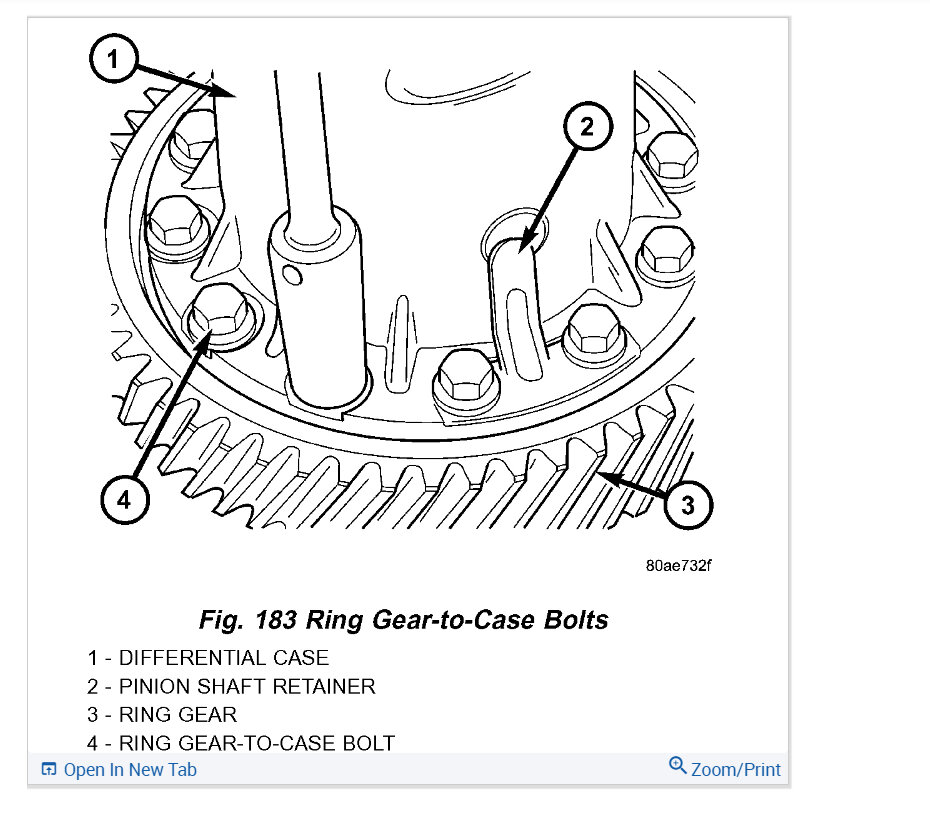 1

2

4

3

80ae732f

Fig. 183 Ring Gear-to-Case Bolts

1 - DIFFERENTIAL CASE
2 - PINION SHAFT RETAINER
3 - RING GEAR
4 - RING GEAR-TO-CASE BOLT

Open In New Tab

Zoom/Print